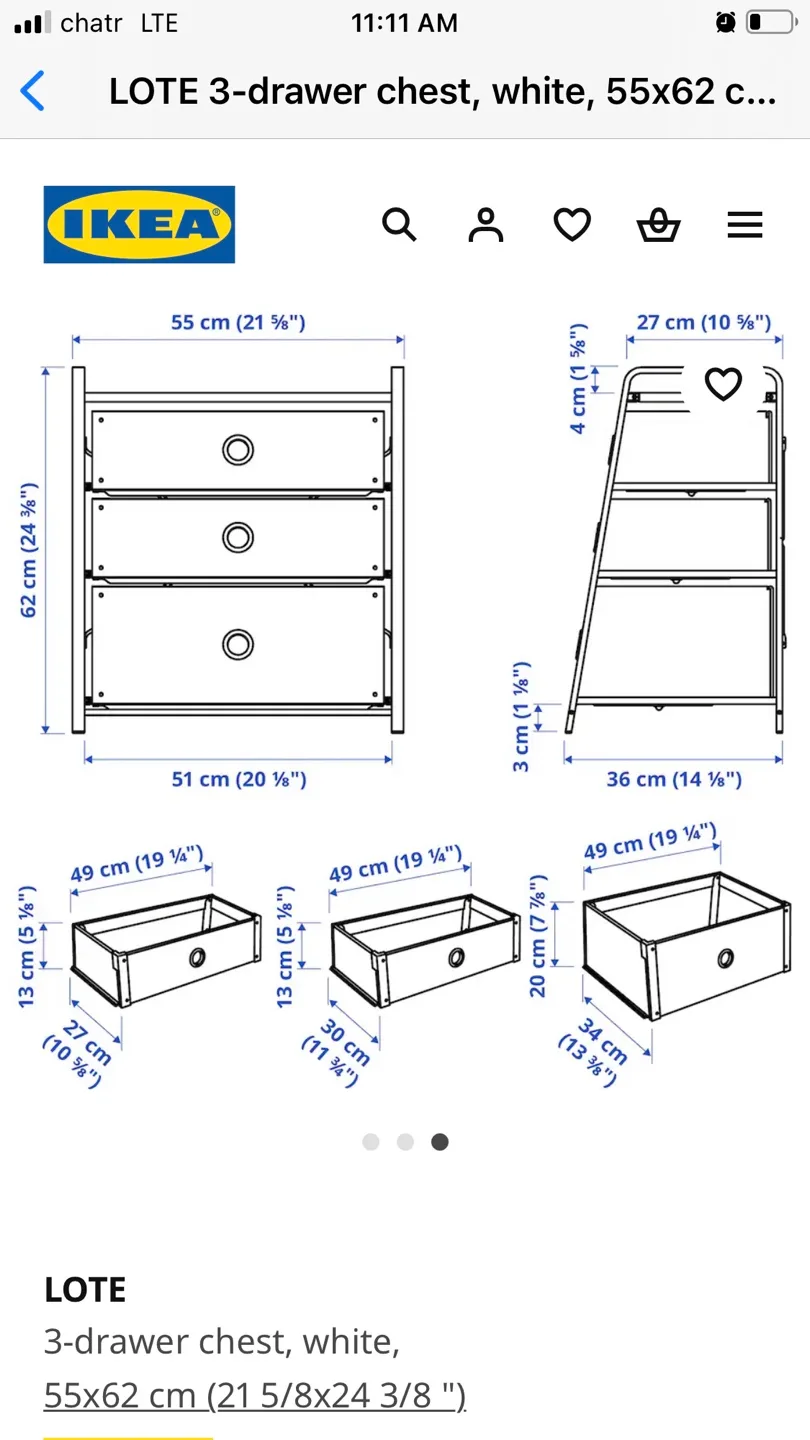 chatr LTE 11:11 AM

LOTE 3-drawer chest, white, 55x62 c...

IKEA

55 cm (21 ⅝")
62 cm (24 ⅜")
51 cm (20 ⅛")
27 cm (10 ⅝")
4 cm (1 ⅝")
3 cm (1 ⅛")
36 cm (14 ⅛")

49 cm (19 ¼")
13 cm (5 ⅛")
27 cm (10 ⅝")

49 cm (19 ¼")
13 cm (5 ⅛")
30 cm (11 ¾")

49 cm (19 ¼")
20 cm (7 ⅞")
34 cm (13 ⅜")

LOTE
3-drawer chest, white,
55x62 cm (21 5/8x24 3/8 ")