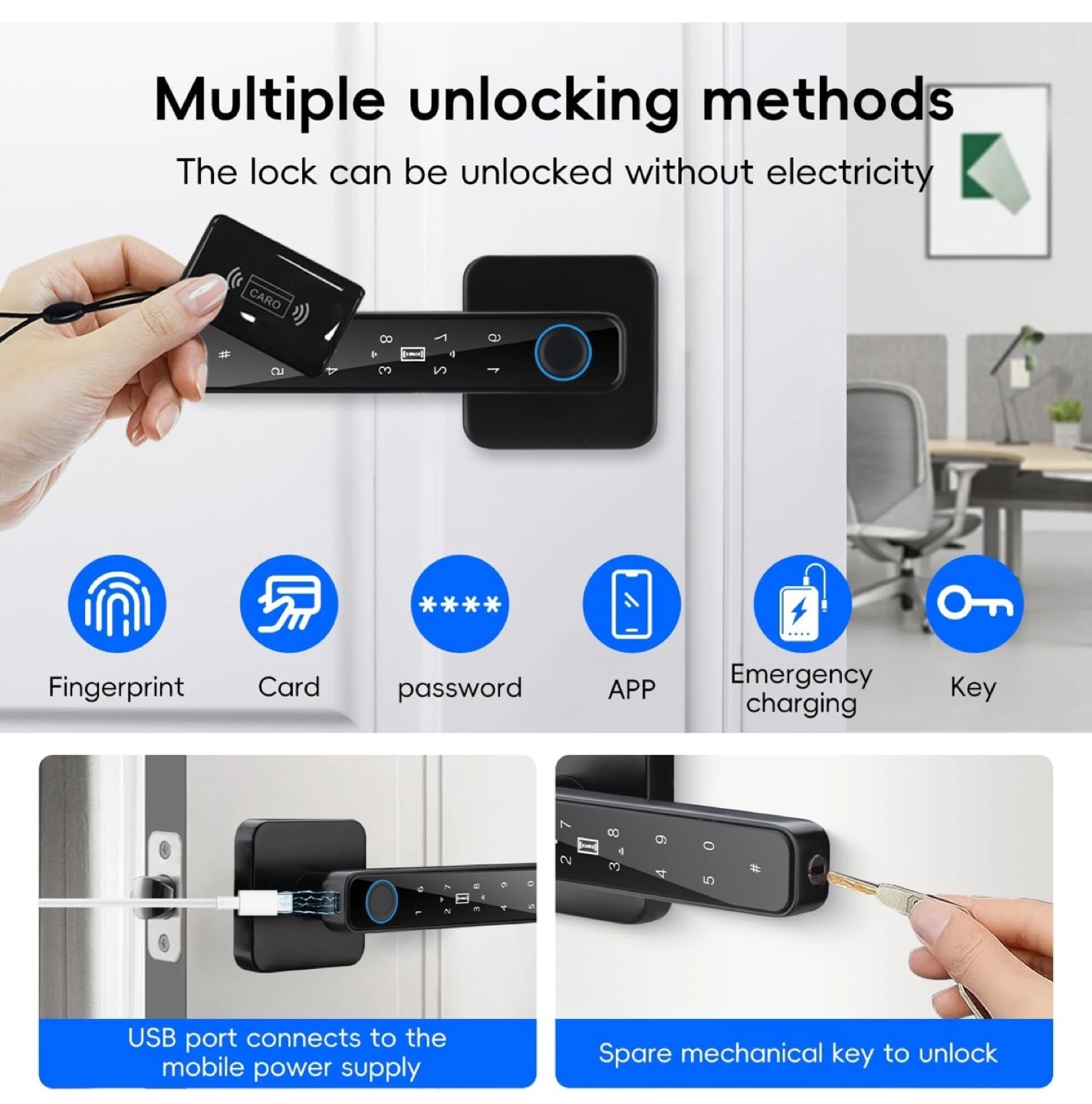 Multiple unlocking methods

The lock can be unlocked without electricity

CARD

Fingerprint

Card

****

password

APP

Emergency charging

Key

USB port connects to the mobile power supply

Spare mechanical key to unlock