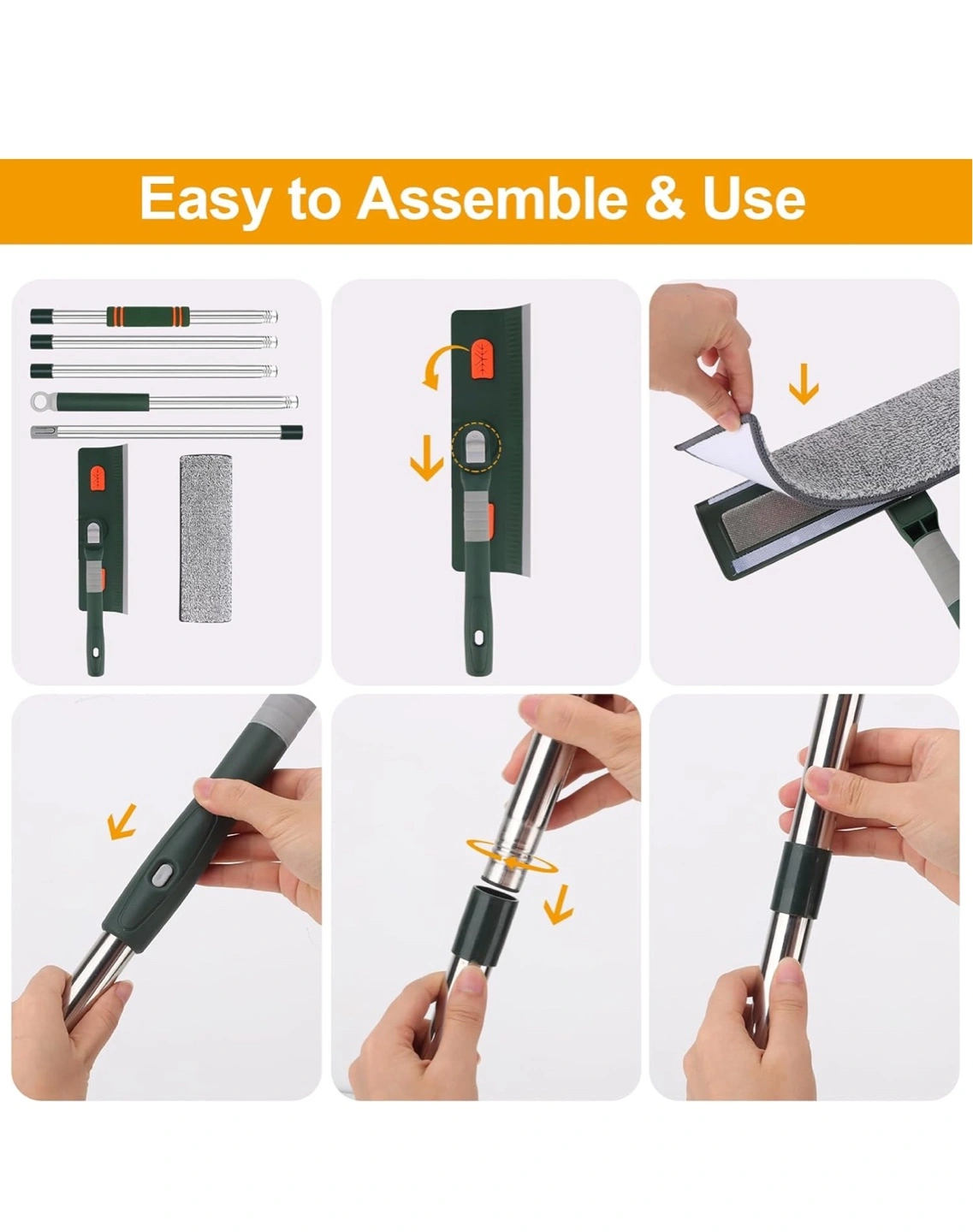 Easy to Assemble & Use