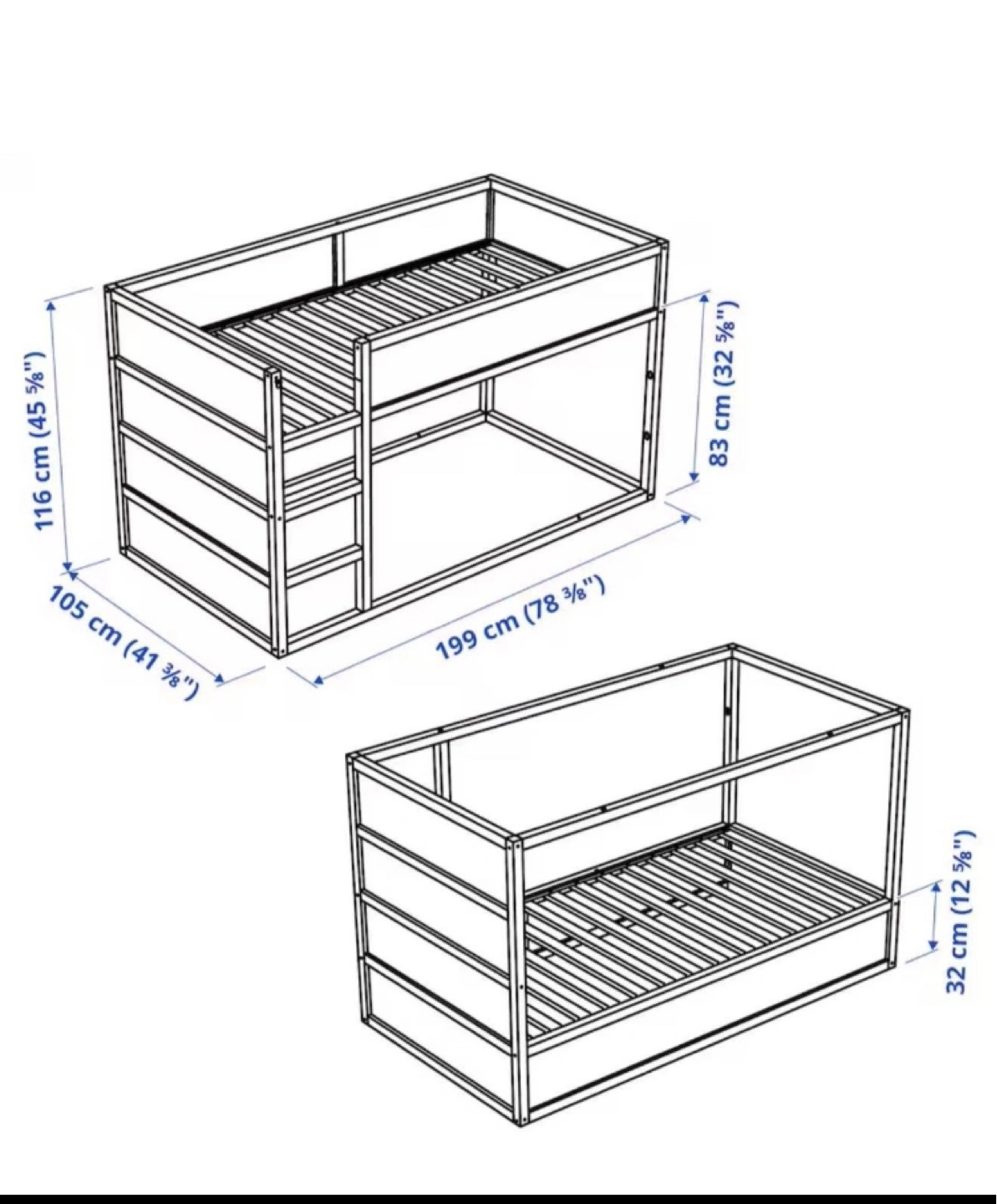 116 cm (45 ⅝")

83 cm (32 ⅝")

105 cm (41 ⅜")

199 cm (78 ⅜")

32 cm (12 ⅝")