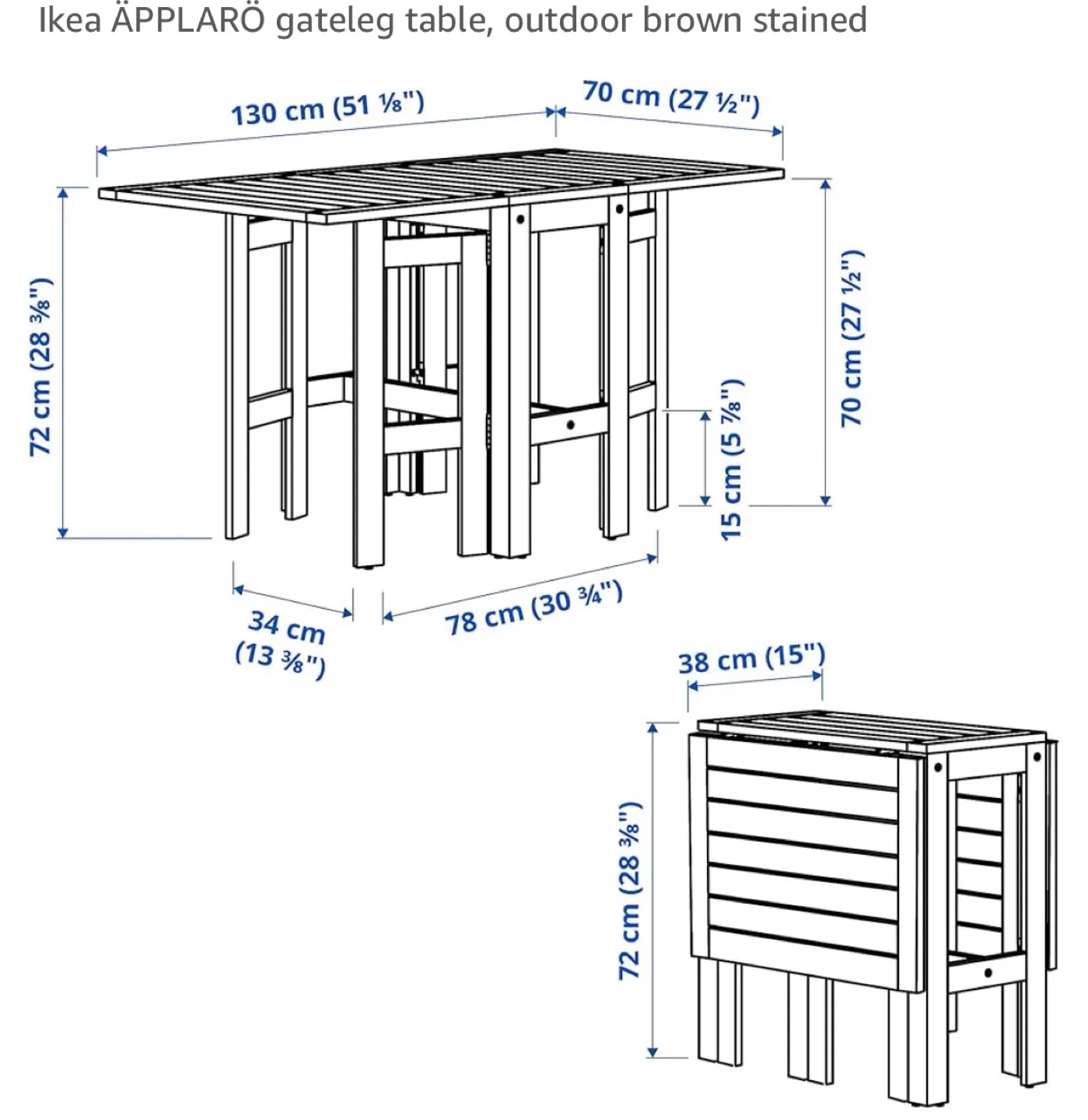 Ikea ÄPPLARÖ gateleg table, outdoor brown stained

130 cm (51 ⅛")

70 cm (27 ½")

72 cm (28 ⅜")

70 cm (27 ½")

15 cm (5 ⅞")

34 cm (13 ⅜")

78 cm (30 ¾")

38 cm (15")

72 cm (28 ⅜")