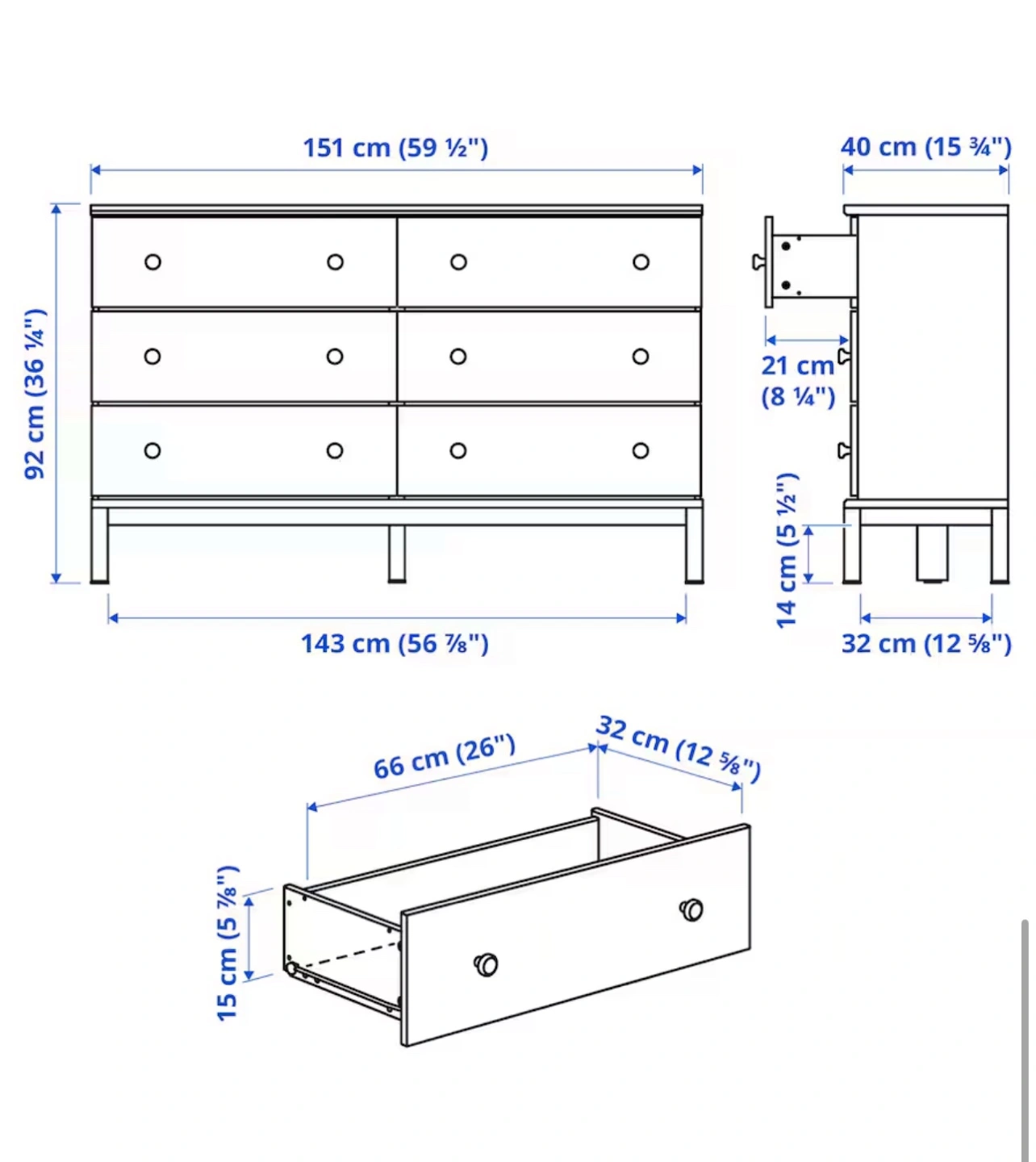 151 cm (59 ½")

40 cm (15 ¾")

92 cm (36 ¼")

21 cm (8 ¼")

14 cm (5 ½")

143 cm (56 ⅞")

32 cm (12 ⅝")

66 cm (26")

32 cm (12 ⅝")

15 cm (5 ⅞")