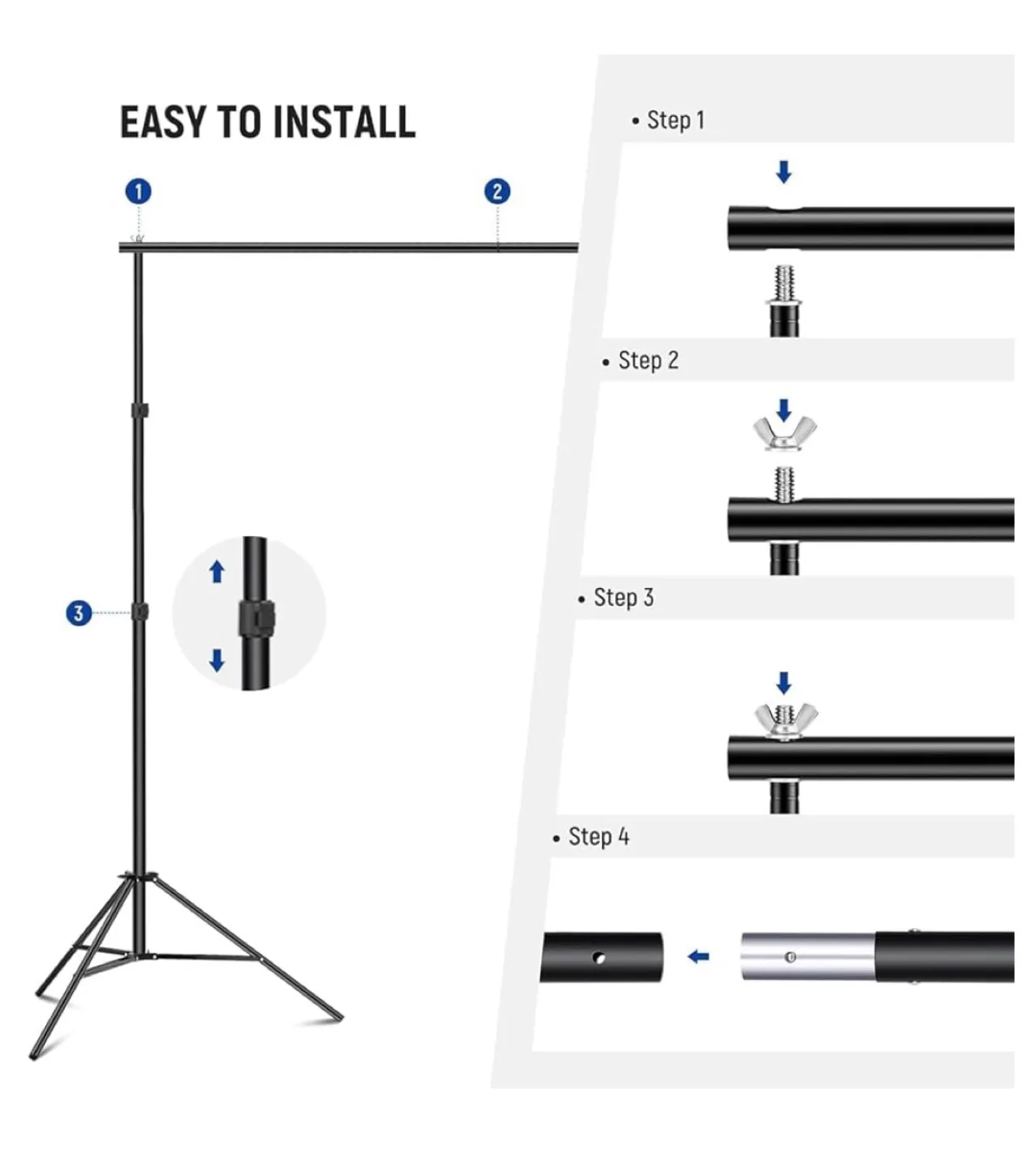 EASY TO INSTALL

1

2

3

• Step 1

• Step 2

• Step 3

• Step 4