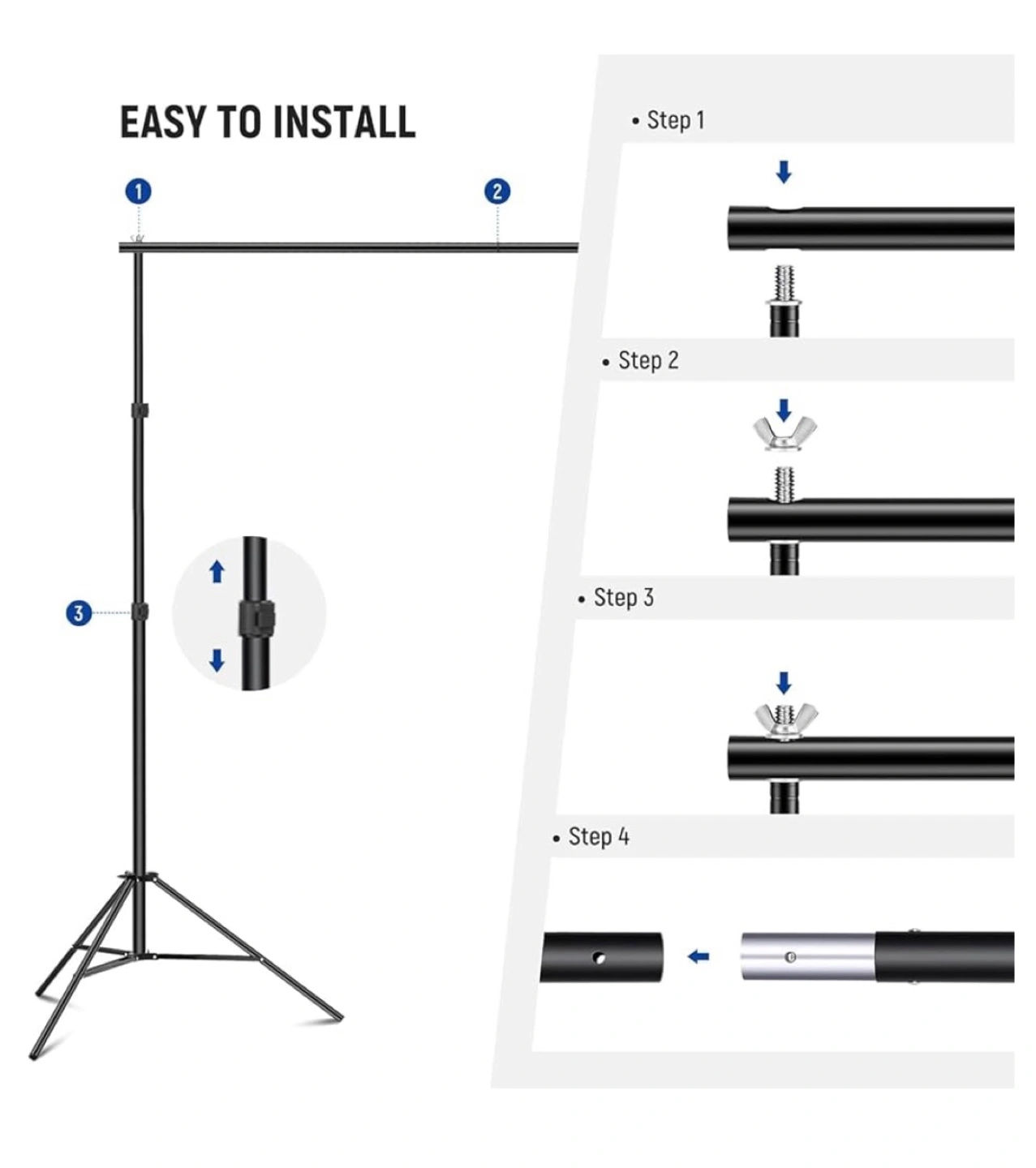 EASY TO INSTALL

1

2

3

• Step 1

• Step 2

• Step 3

• Step 4