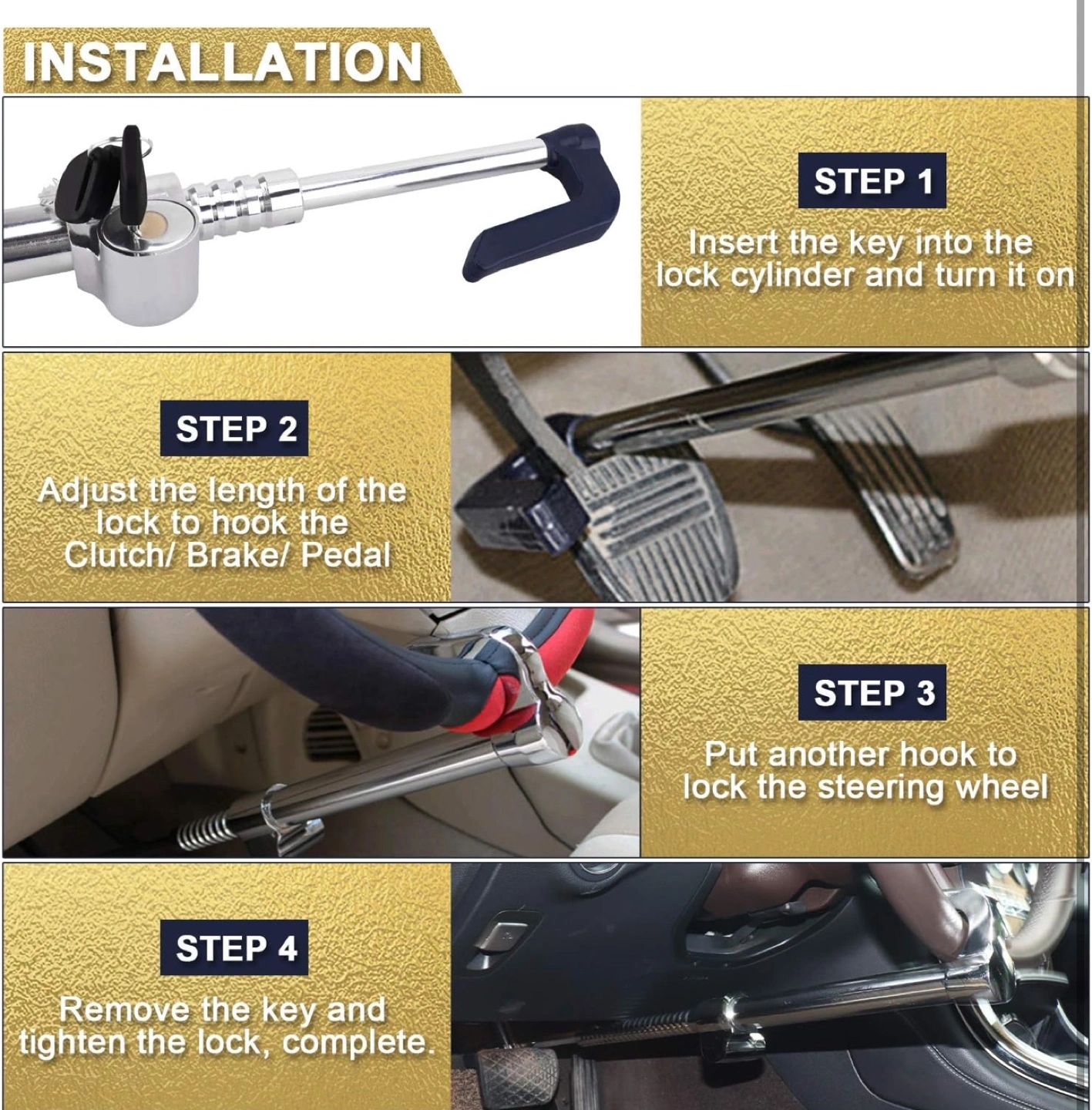 INSTALLATION

STEP 1

Insert the key into the lock cylinder and turn it on

STEP 2

Adjust the length of the lock to hook the Clutch/ Brake/ Pedal

STEP 3

Put another hook to lock the steering wheel

STEP 4

Remove the key and tighten the lock, complete.