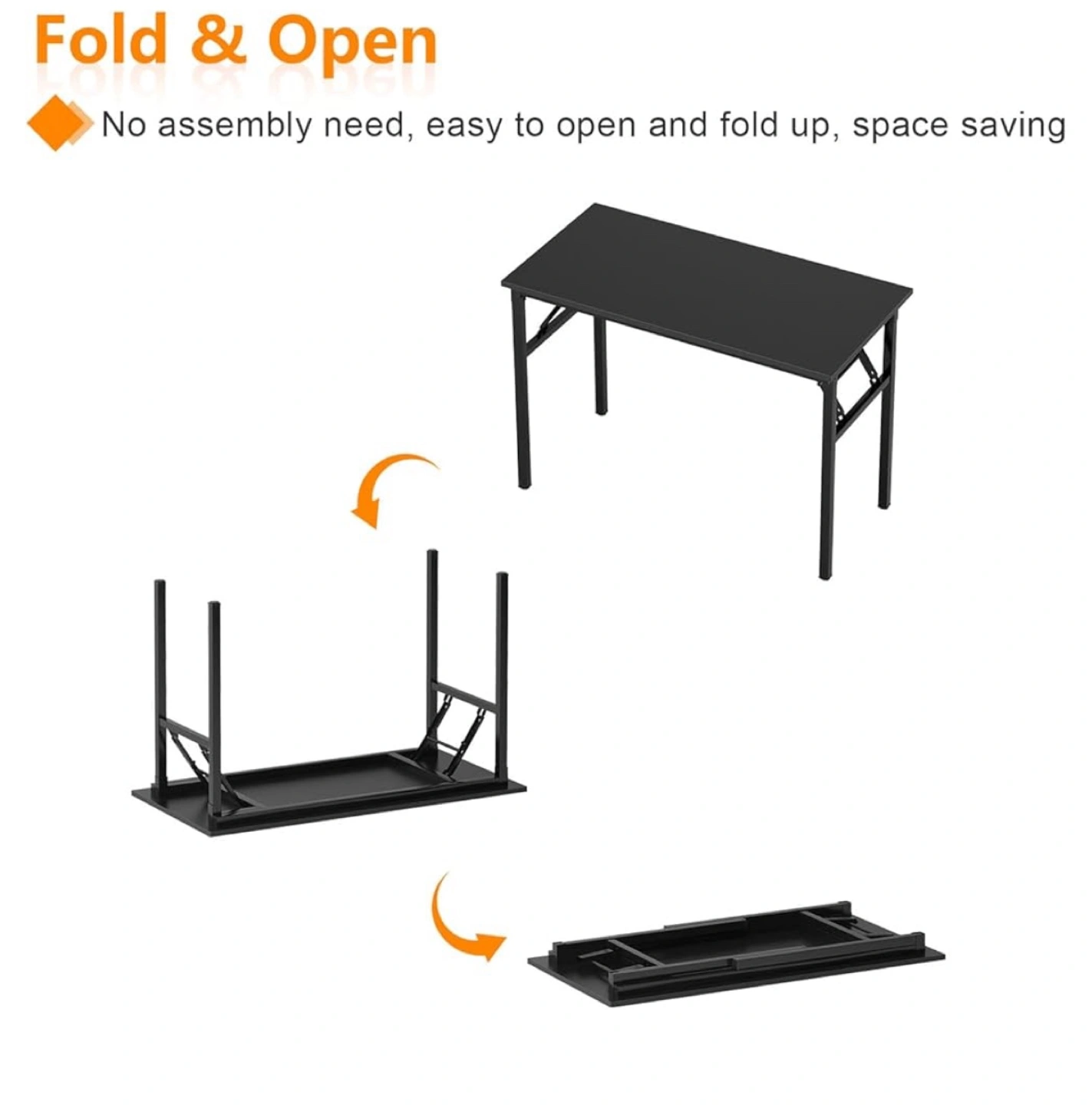 Fold & Open

No assembly need, easy to open and fold up, space saving