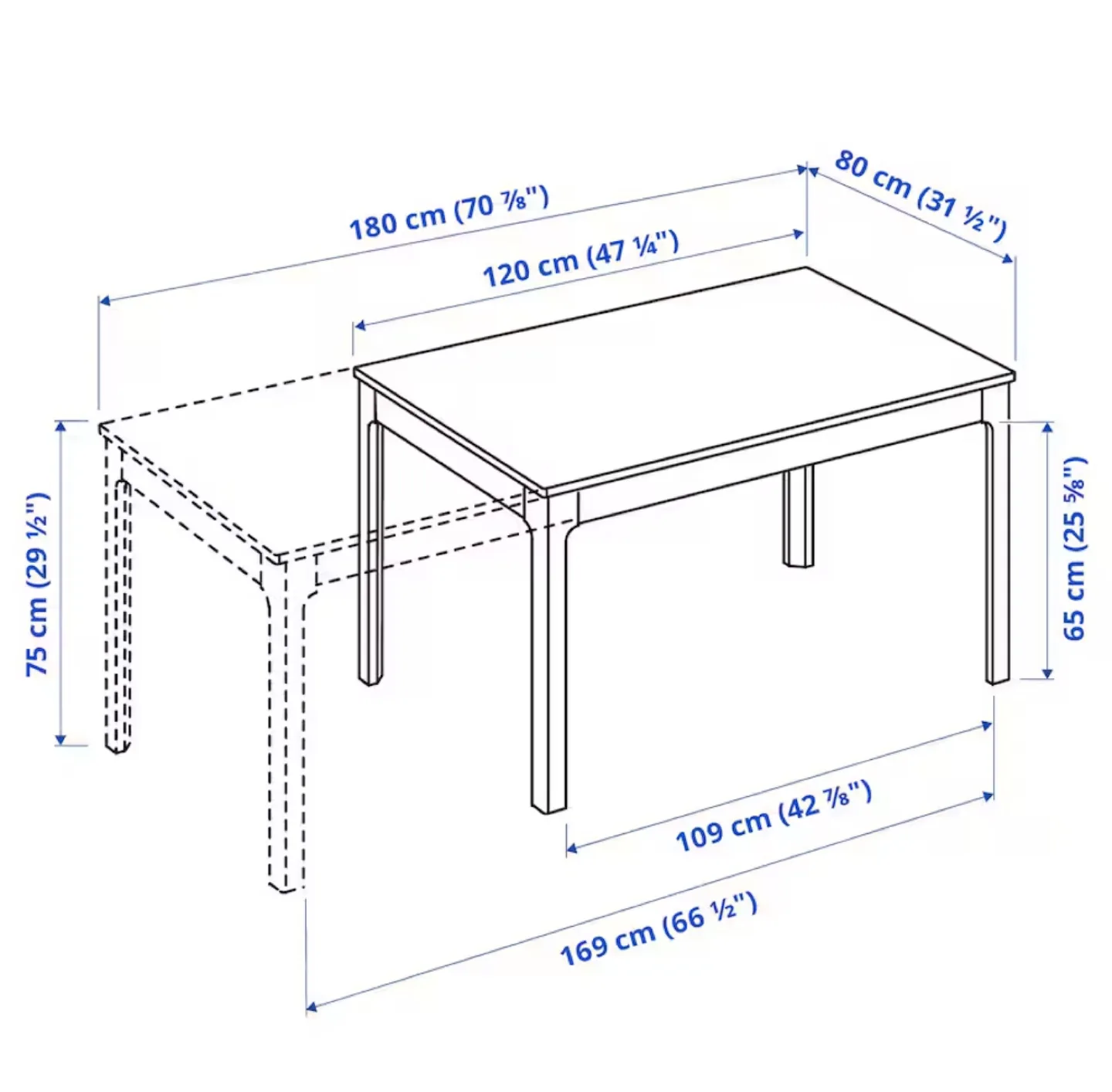 180 cm (70 ⅞")
80 cm (31 ½")
120 cm (47 ¼")
75 cm (29 ½")
65 cm (25 ⅝")
109 cm (42 ⅞")
169 cm (66 ½")