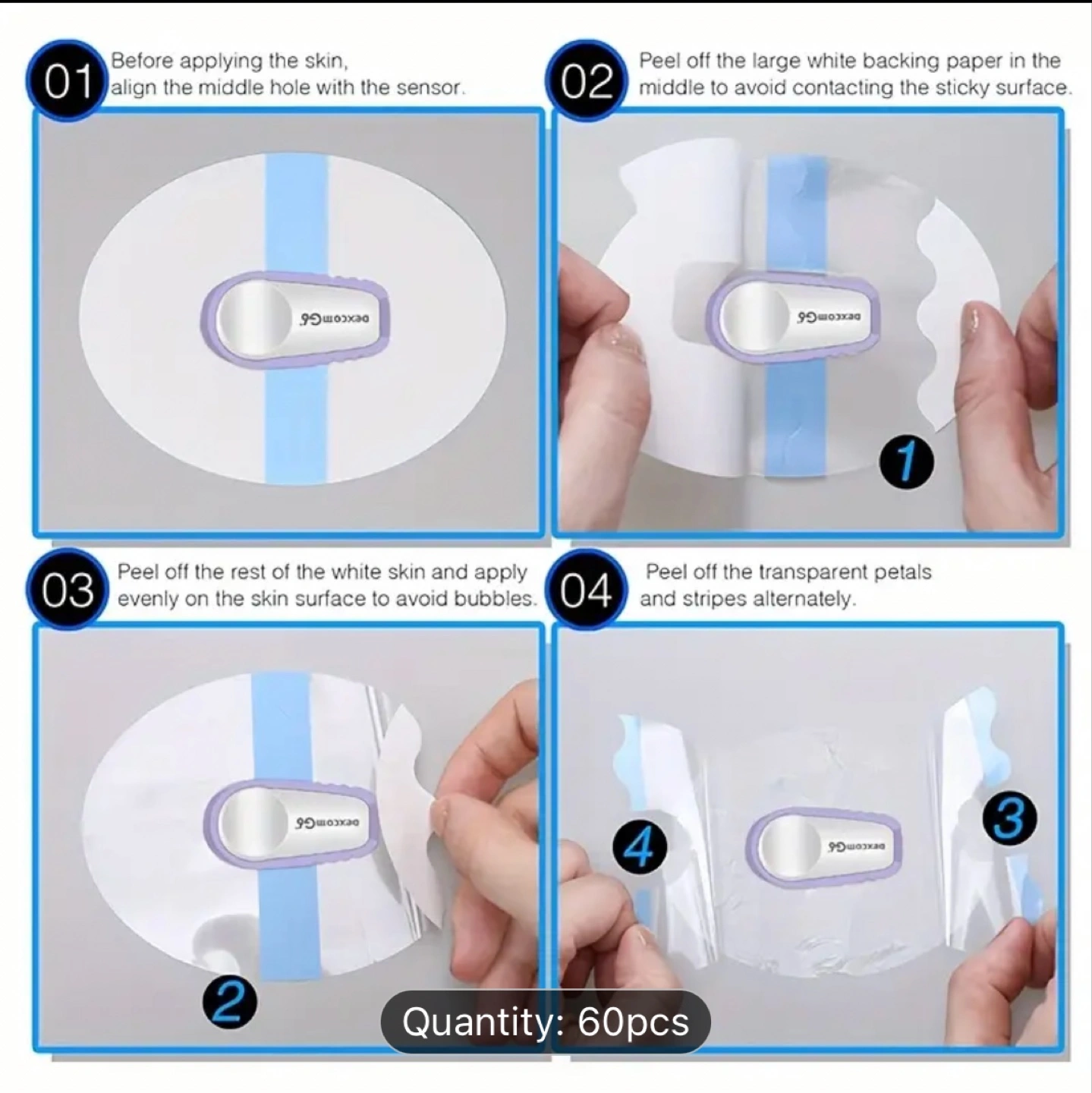 01 Before applying the skin, align the middle hole with the sensor.

dexcomG6

02 Peel off the large white backing paper in the middle to avoid contacting the sticky surface.

dexcomG6

1

03 Peel off the rest of the white skin and apply evenly on the skin surface to avoid bubbles.

dexcomG6

2

04 Peel off the transparent petals and stripes alternately.

dexcomG6

4

3

Quantity: 60pcs