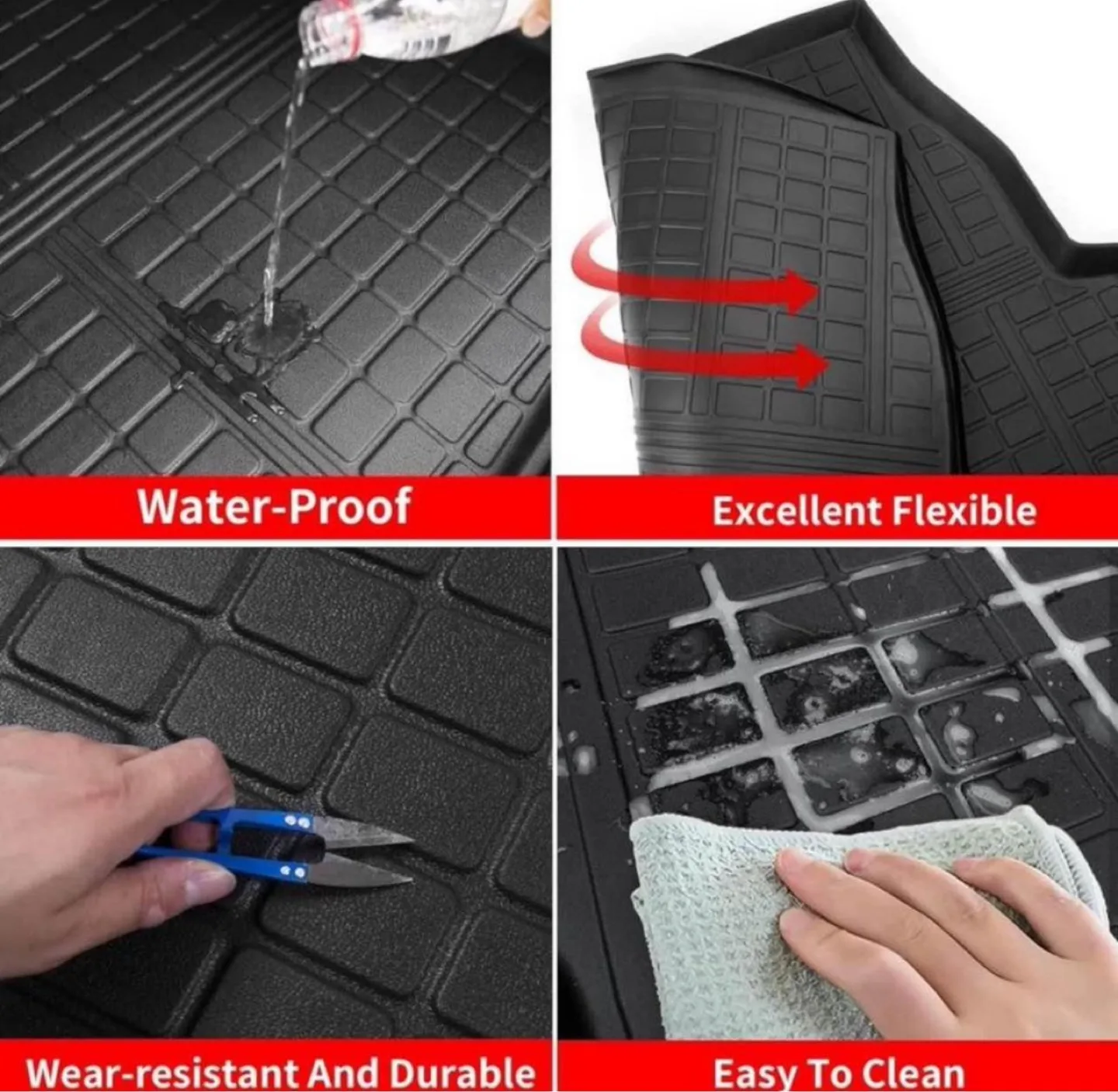 Water-Proof

Excellent Flexible

Wear-resistant And Durable

Easy To Clean