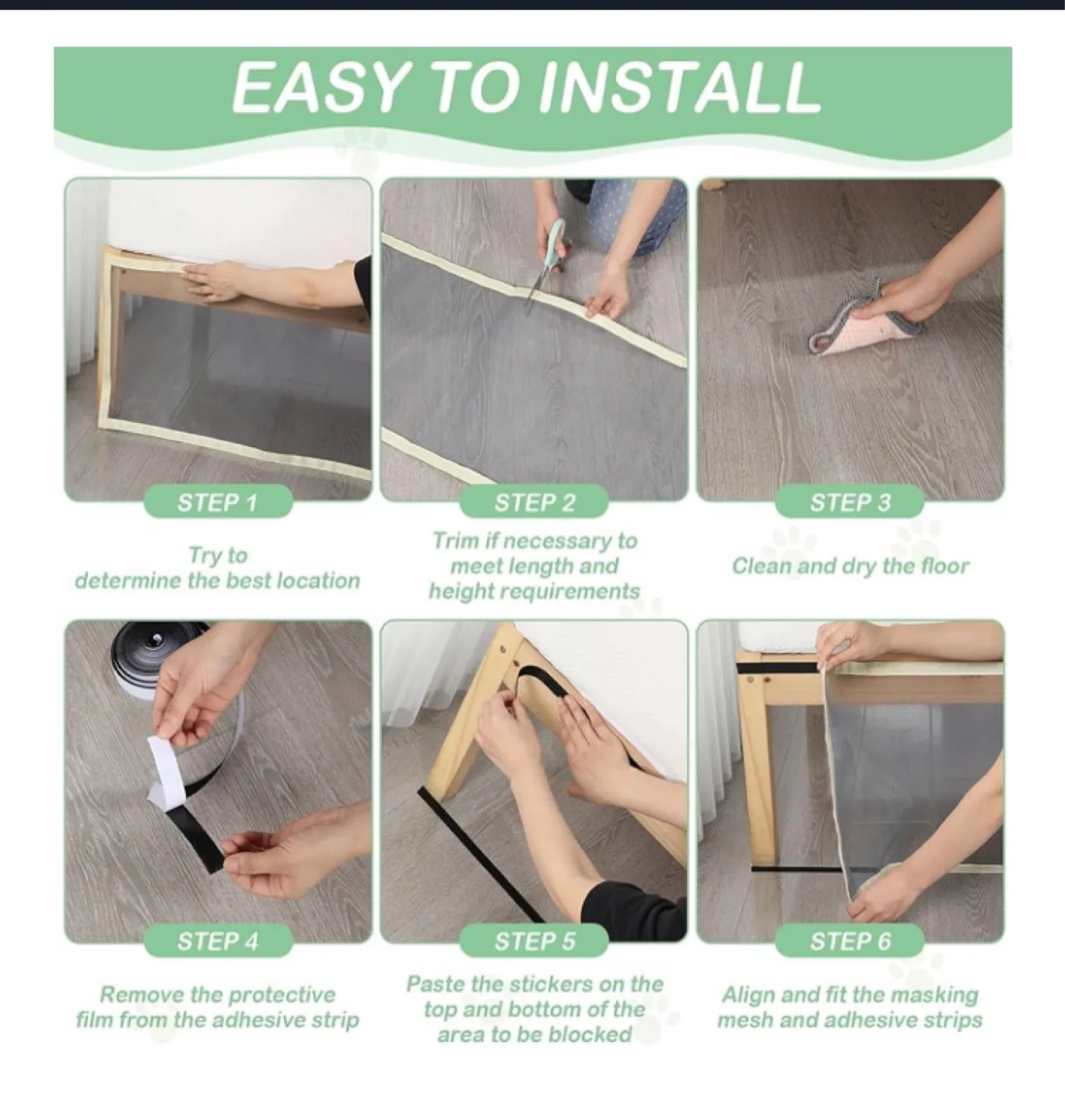 EASY TO INSTALL

STEP 1

Try to determine the best location

STEP 2

Trim if necessary to meet length and height requirements

STEP 3

Clean and dry the floor

STEP 4

Remove the protective film from the adhesive strip

STEP 5

Paste the stickers on the top and bottom of the area to be blocked

STEP 6

Align and fit the masking mesh and adhesive strips