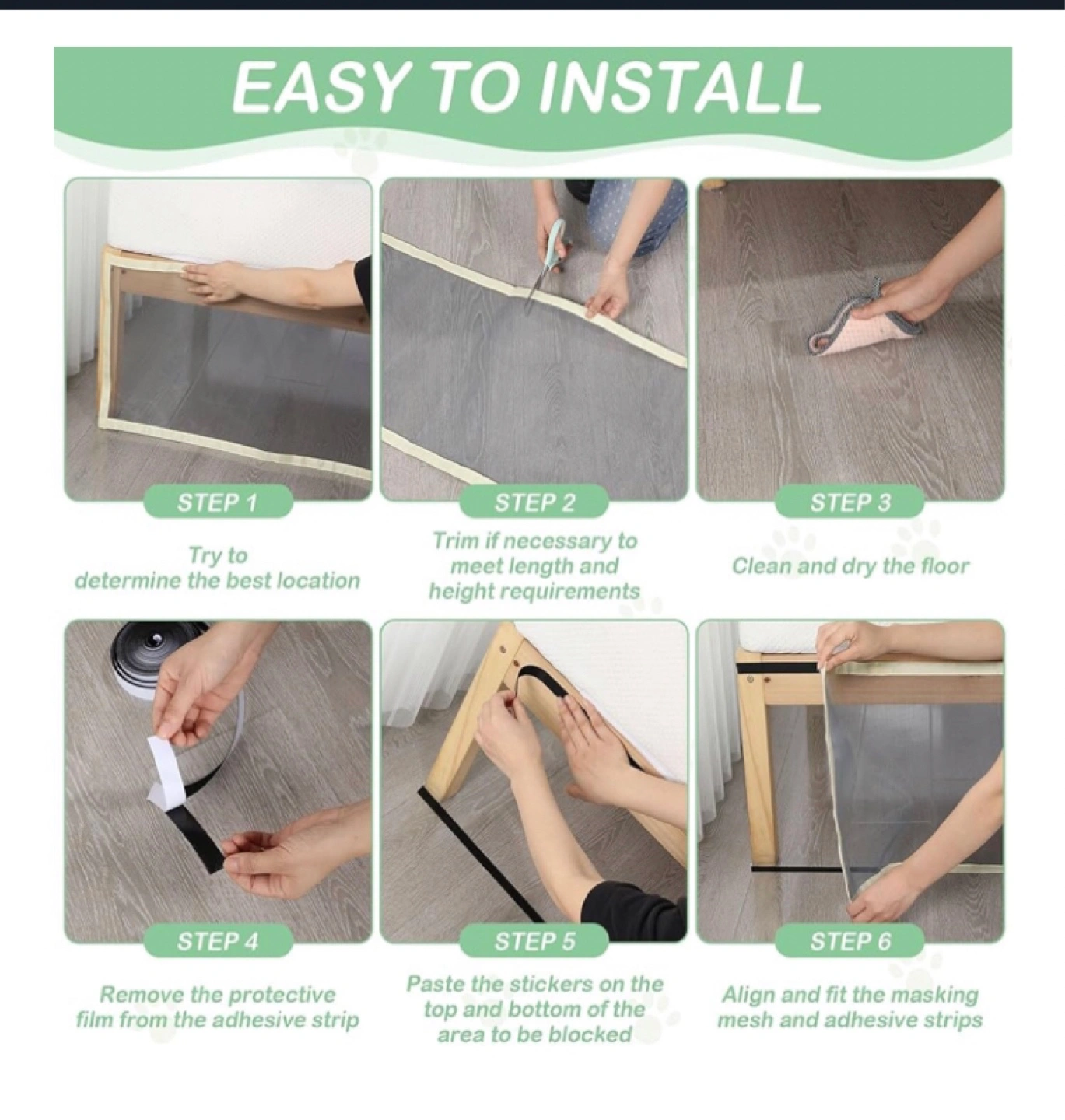 EASY TO INSTALL

STEP 1

Try to determine the best location

STEP 2

Trim if necessary to meet length and height requirements

STEP 3

Clean and dry the floor

STEP 4

Remove the protective film from the adhesive strip

STEP 5

Paste the stickers on the top and bottom of the area to be blocked

STEP 6

Align and fit the masking mesh and adhesive strips