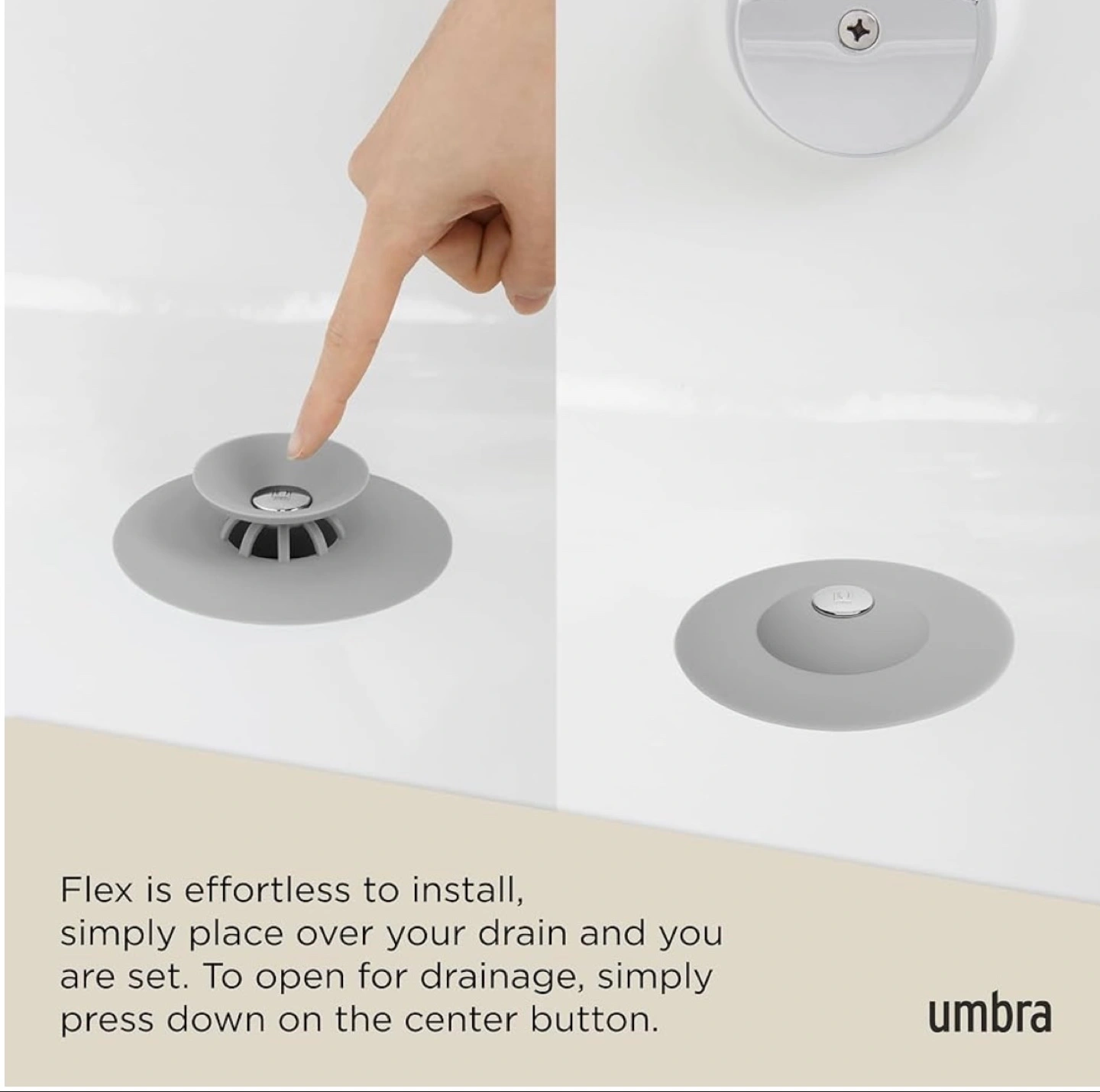 Flex is effortless to install, simply place over your drain and you are set. To open for drainage, simply press down on the center button.

umbra