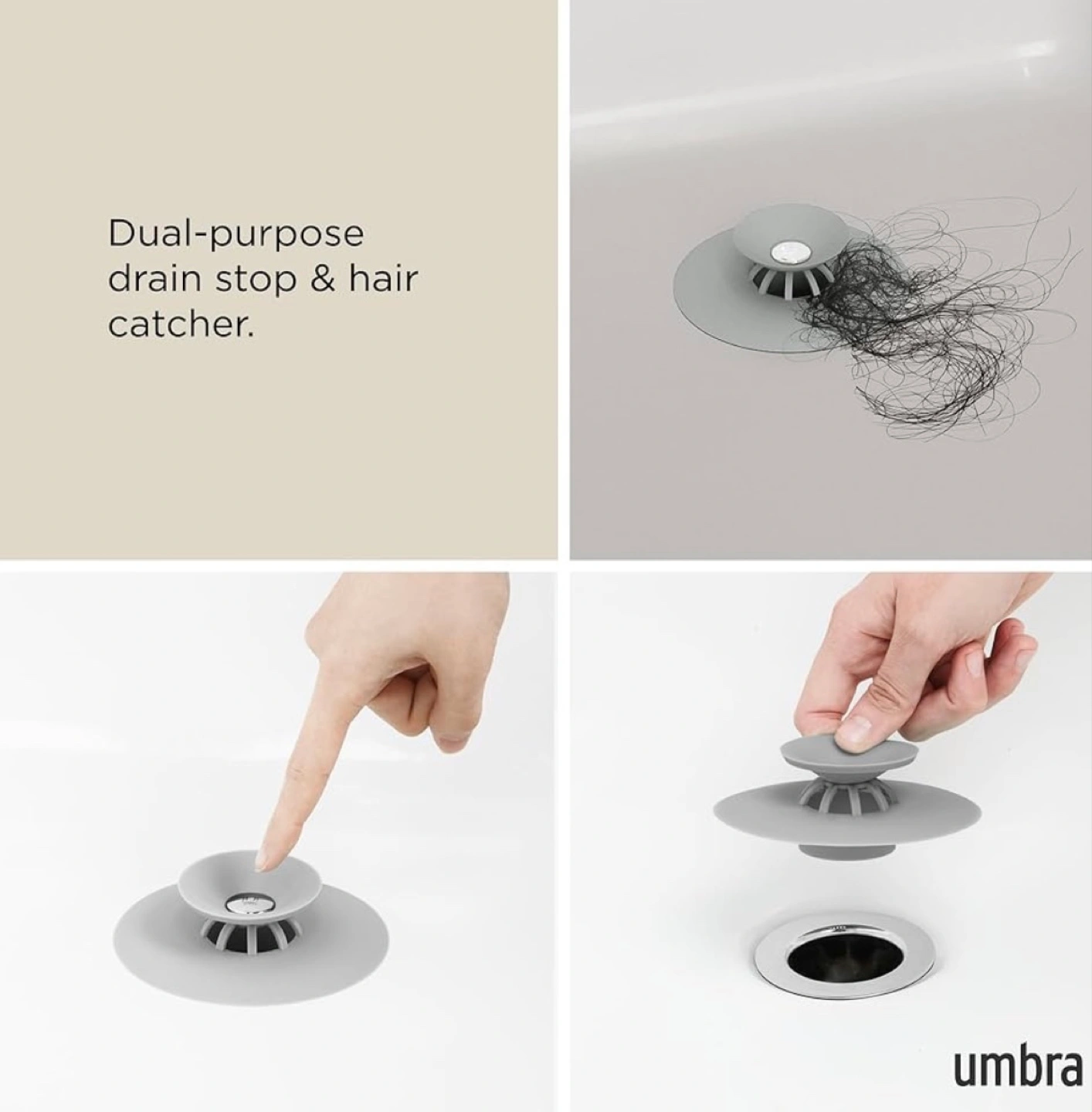 Dual-purpose drain stop & hair catcher.

umbra