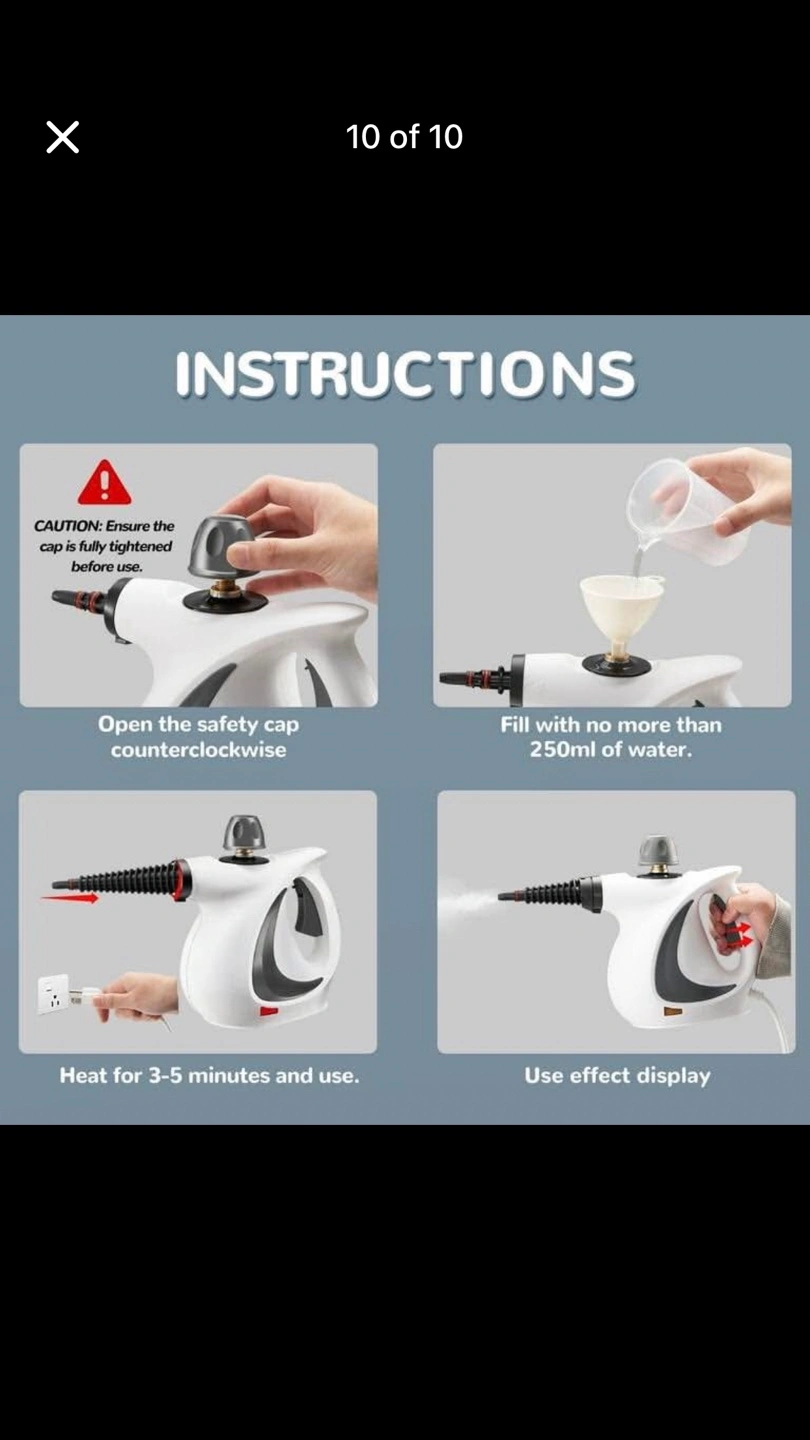 10 of 10

INSTRUCTIONS

CAUTION: Ensure the cap is fully tightened before use.

Open the safety cap counterclockwise

Fill with no more than 250ml of water.

Heat for 3-5 minutes and use.

Use effect display