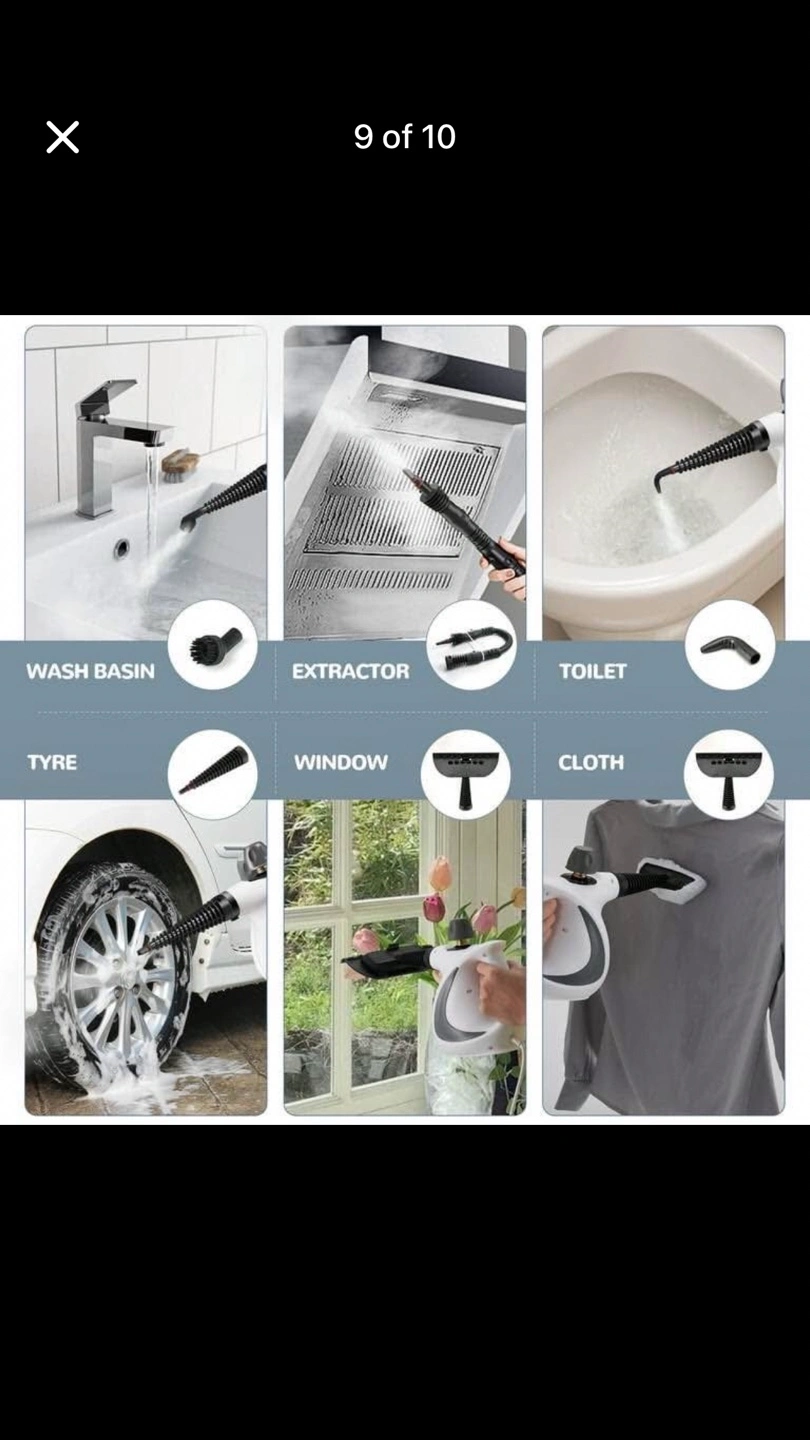 9 of 10

WASH BASIN
EXTRACTOR
TOILET

TYRE
WINDOW
CLOTH