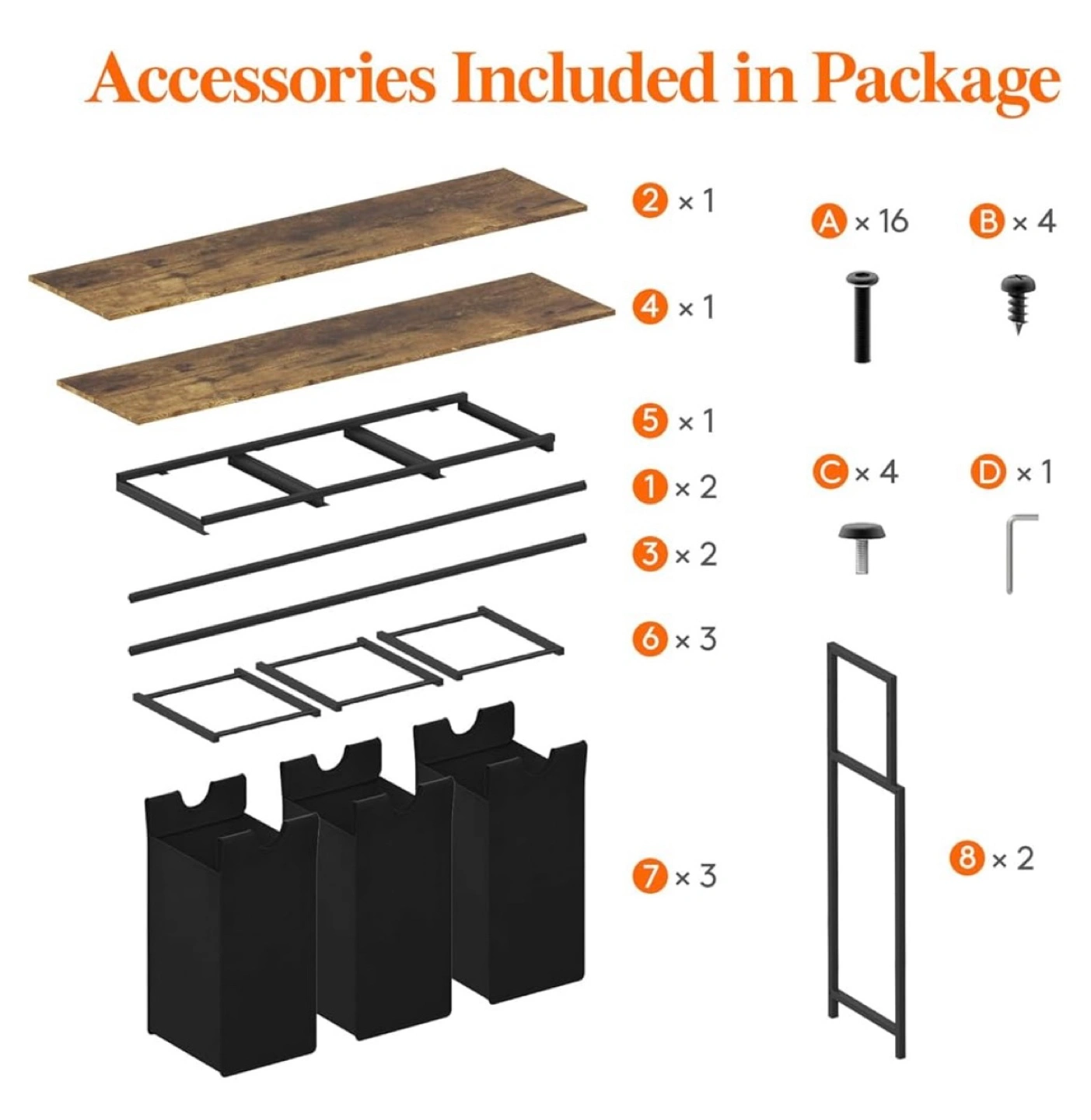 Accessories Included in Package

2 × 1

4 × 1

5 × 1

1 × 2

3 × 2

6 × 3

7 × 3

A × 16

B × 4

C × 4

D × 1

8 × 2