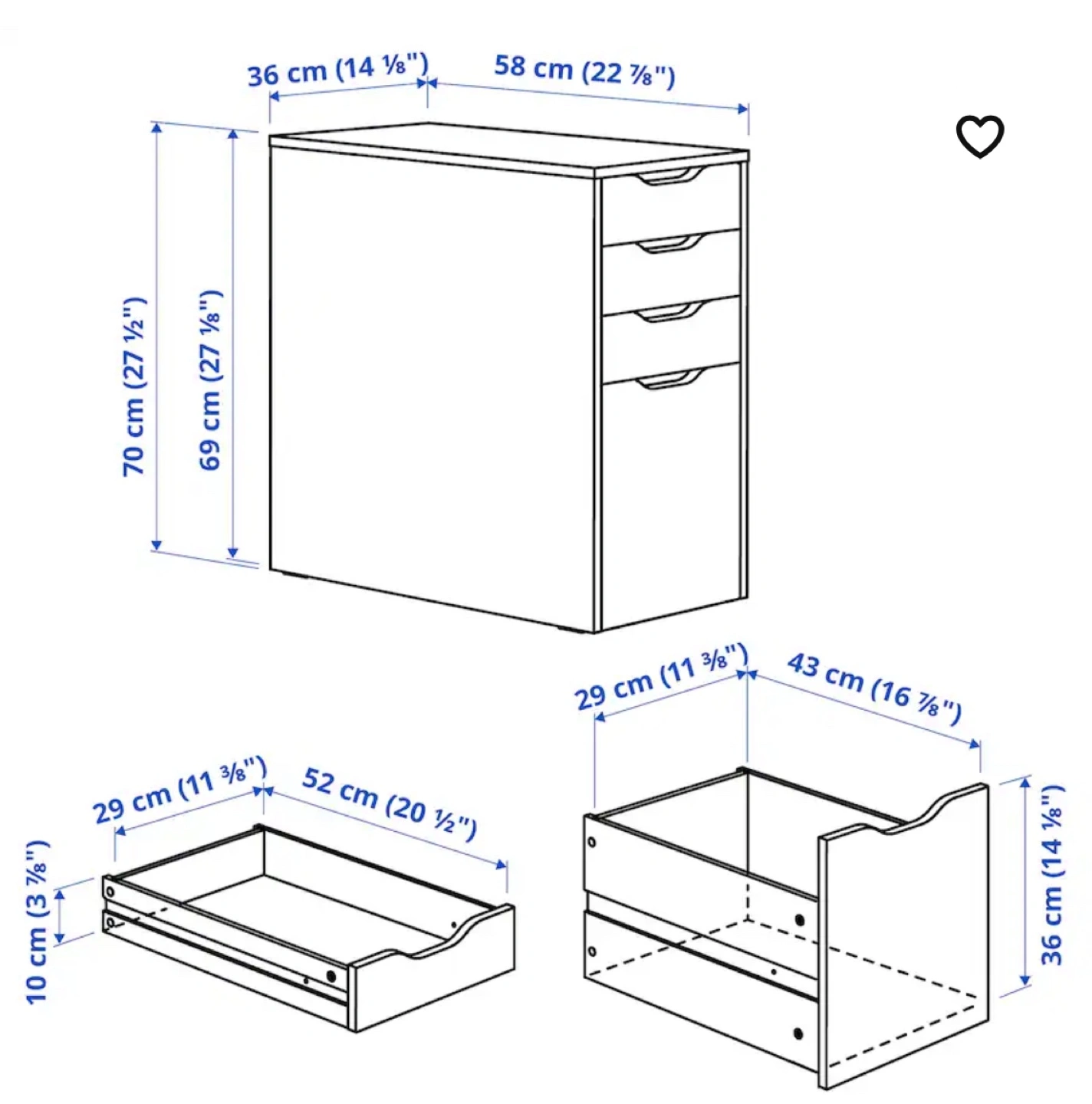 36 cm (14 ⅛")
58 cm (22 ⅞")
70 cm (27 ½")
69 cm (27 ⅛")
29 cm (11 ⅜")
43 cm (16 ⅞")
29 cm (11 ⅜")
52 cm (20 ½")
10 cm (3 ⅞")
36 cm (14 ⅛")