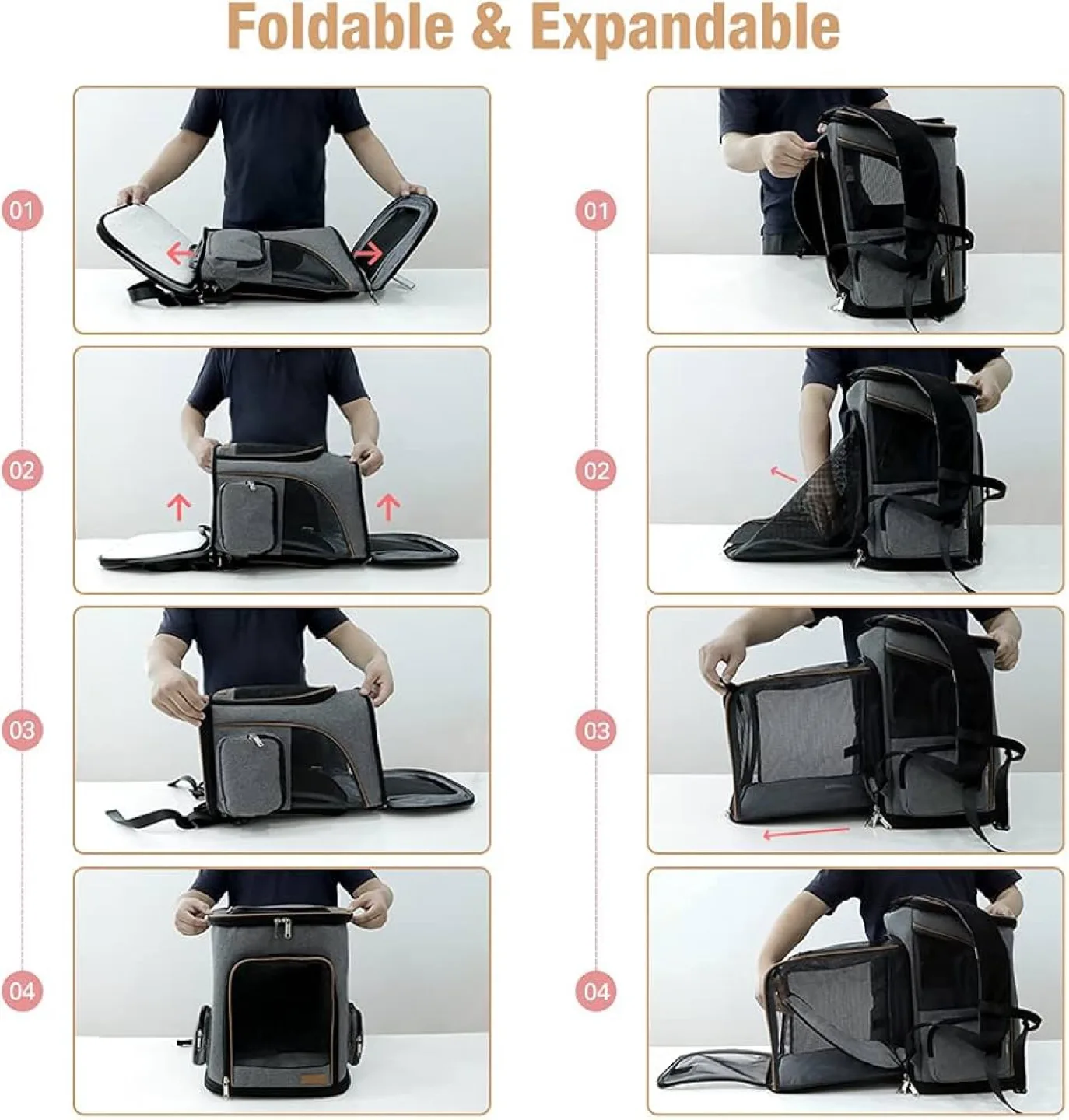 Foldable & Expandable

01

02

03

04

01

02

03

04