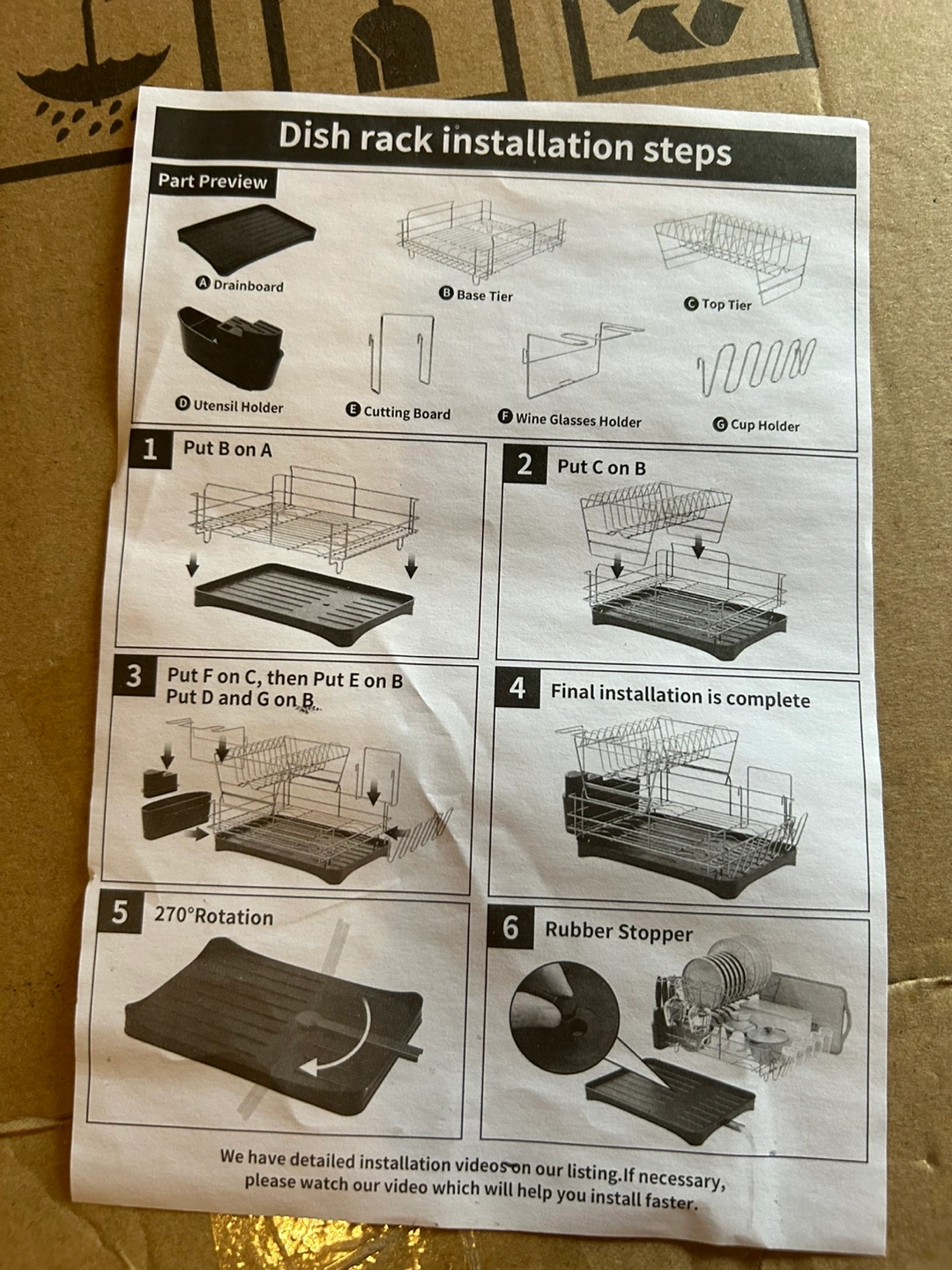 Dish rack installation steps

Part Preview

A Drainboard

B Base Tier

C Top Tier

D Utensil Holder

E Cutting Board

F Wine Glasses Holder

G Cup Holder

1 Put B on A

2 Put C on B

3 Put F on C, then Put E on B
Put D and G on B

4 Final installation is complete

5 270°Rotation

6 Rubber Stopper

We have detailed installation videos on our listing.If necessary, please watch our video which will help you install faster.