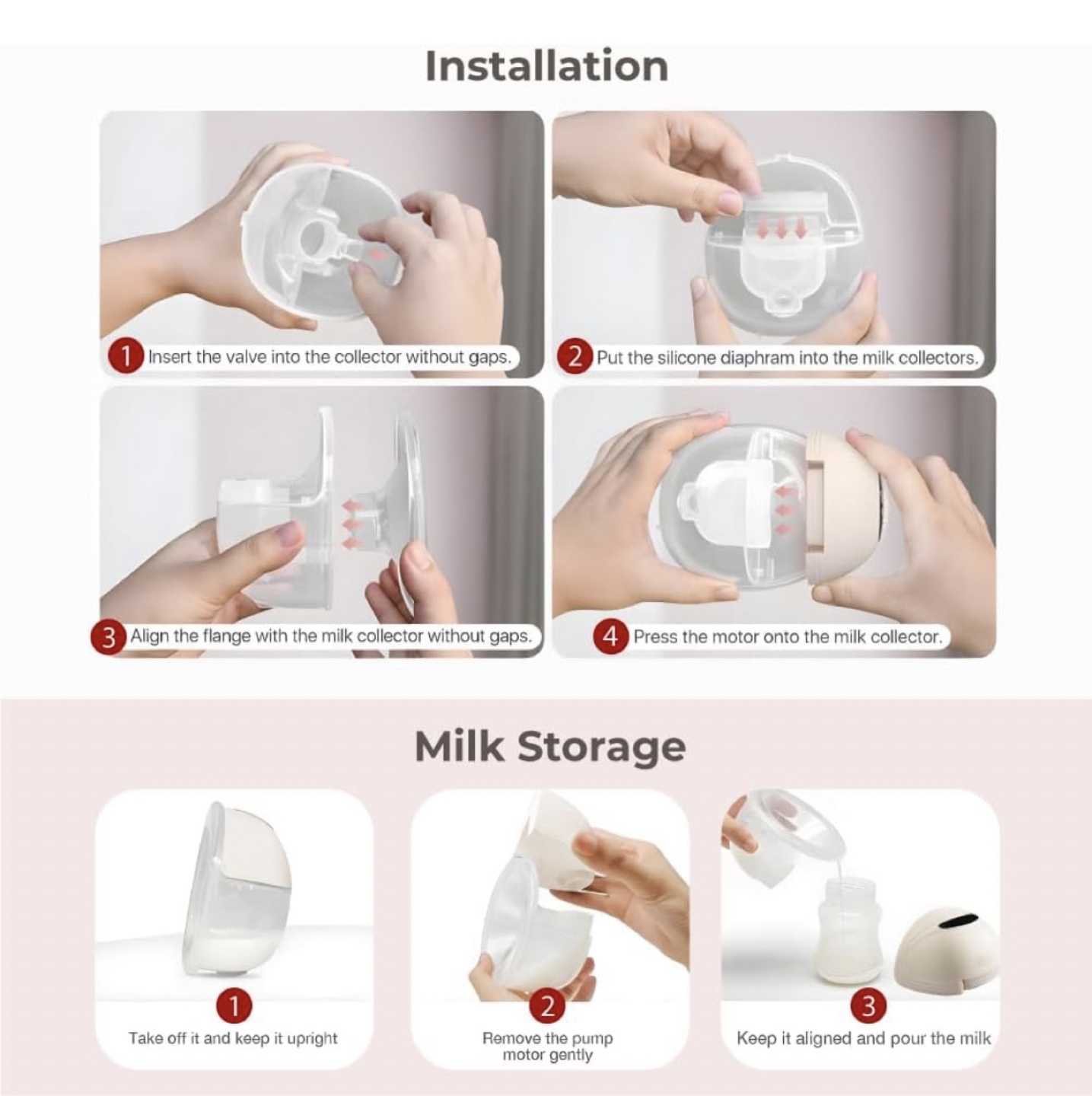 Installation

1 Insert the valve into the collector without gaps.

2 Put the silicone diaphram into the milk collectors.

3 Align the flange with the milk collector without gaps.

4 Press the motor onto the milk collector.

Milk Storage

1 Take off it and keep it upright

2 Remove the pump motor gently

3 Keep it aligned and pour the milk