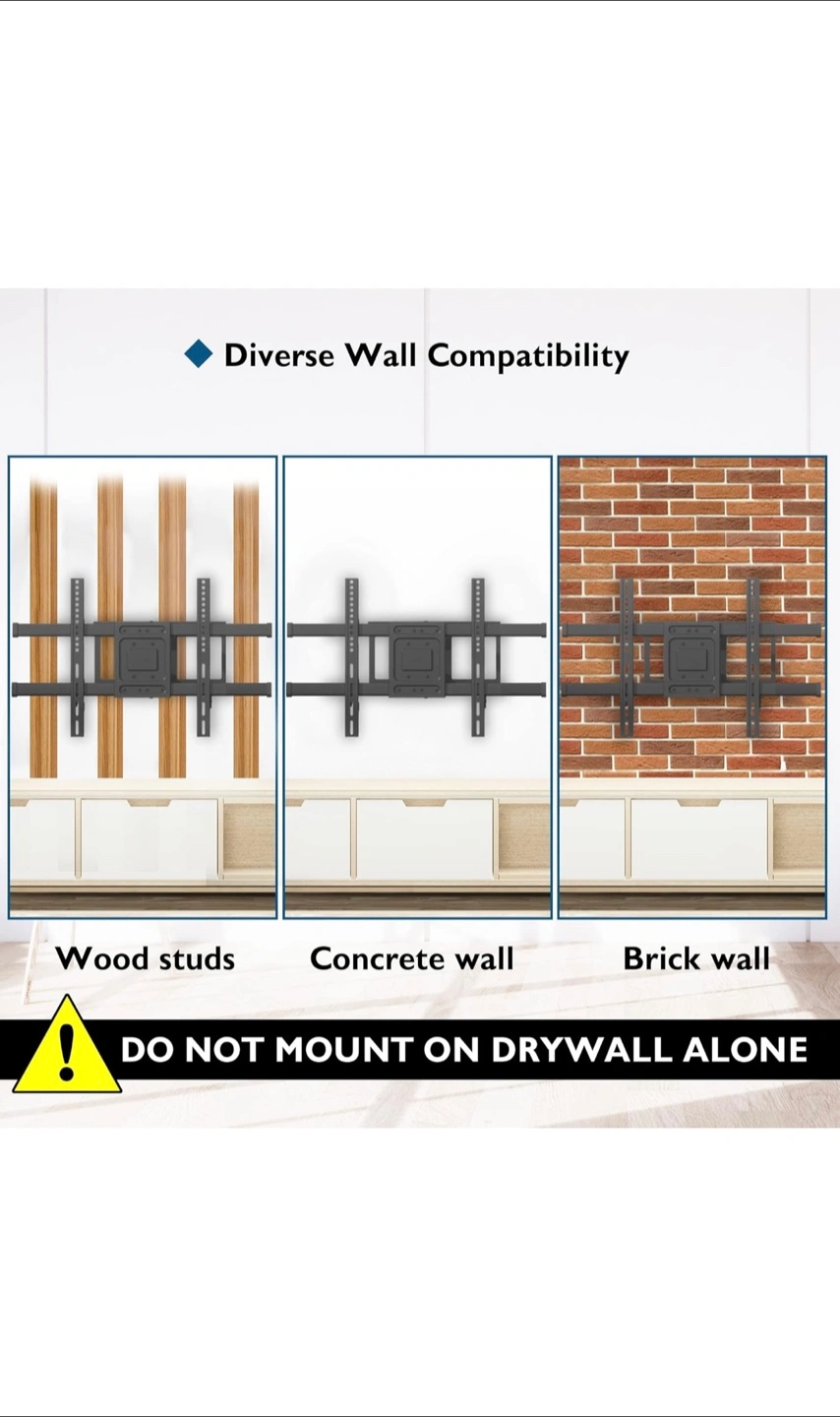 Diverse Wall Compatibility

Wood studs

Concrete wall

Brick wall

DO NOT MOUNT ON DRYWALL ALONE