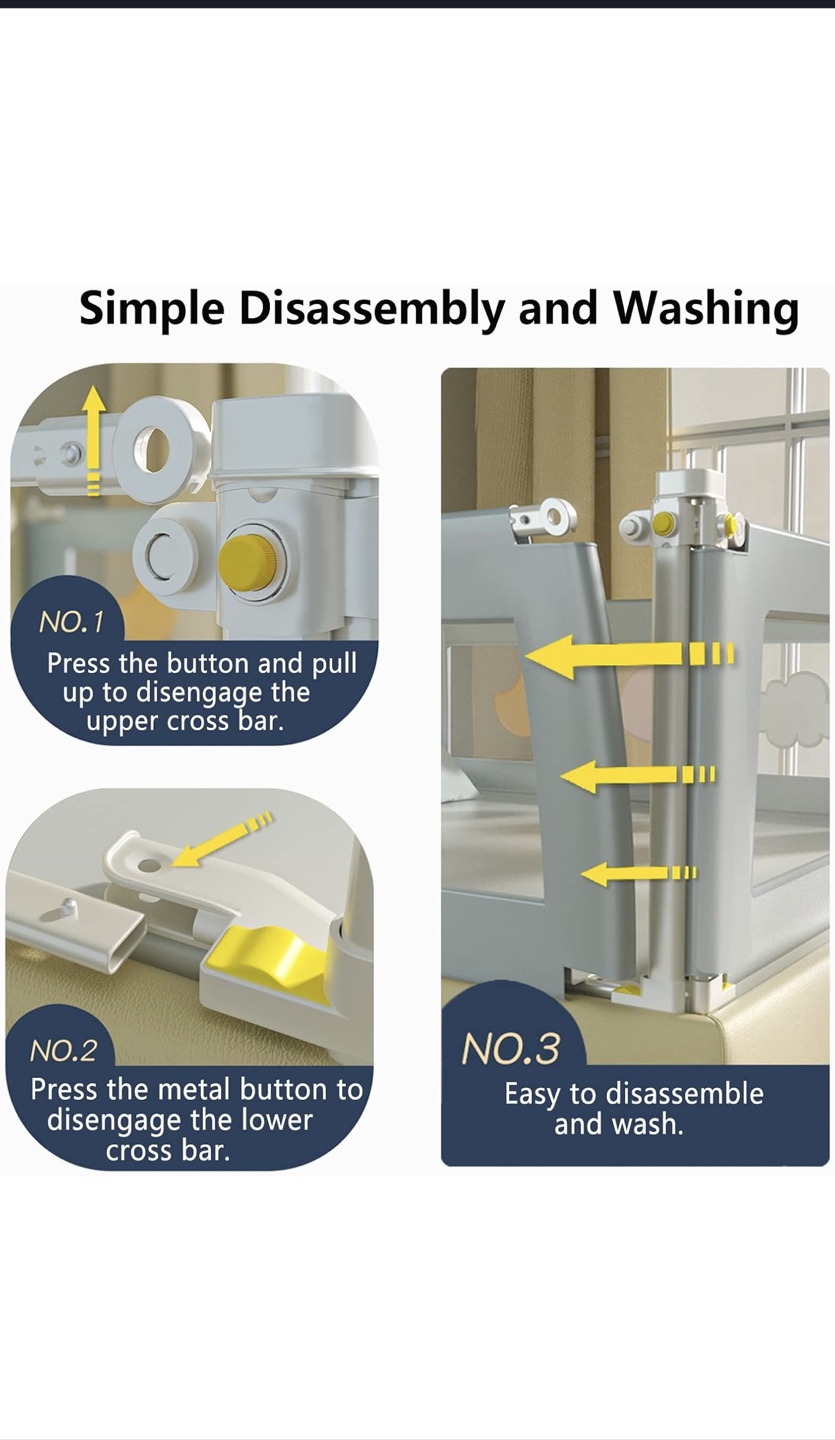 Simple Disassembly and Washing

NO.1
Press the button and pull up to disengage the upper cross bar.

NO.2
Press the metal button to disengage the lower cross bar.

NO.3
Easy to disassemble and wash.