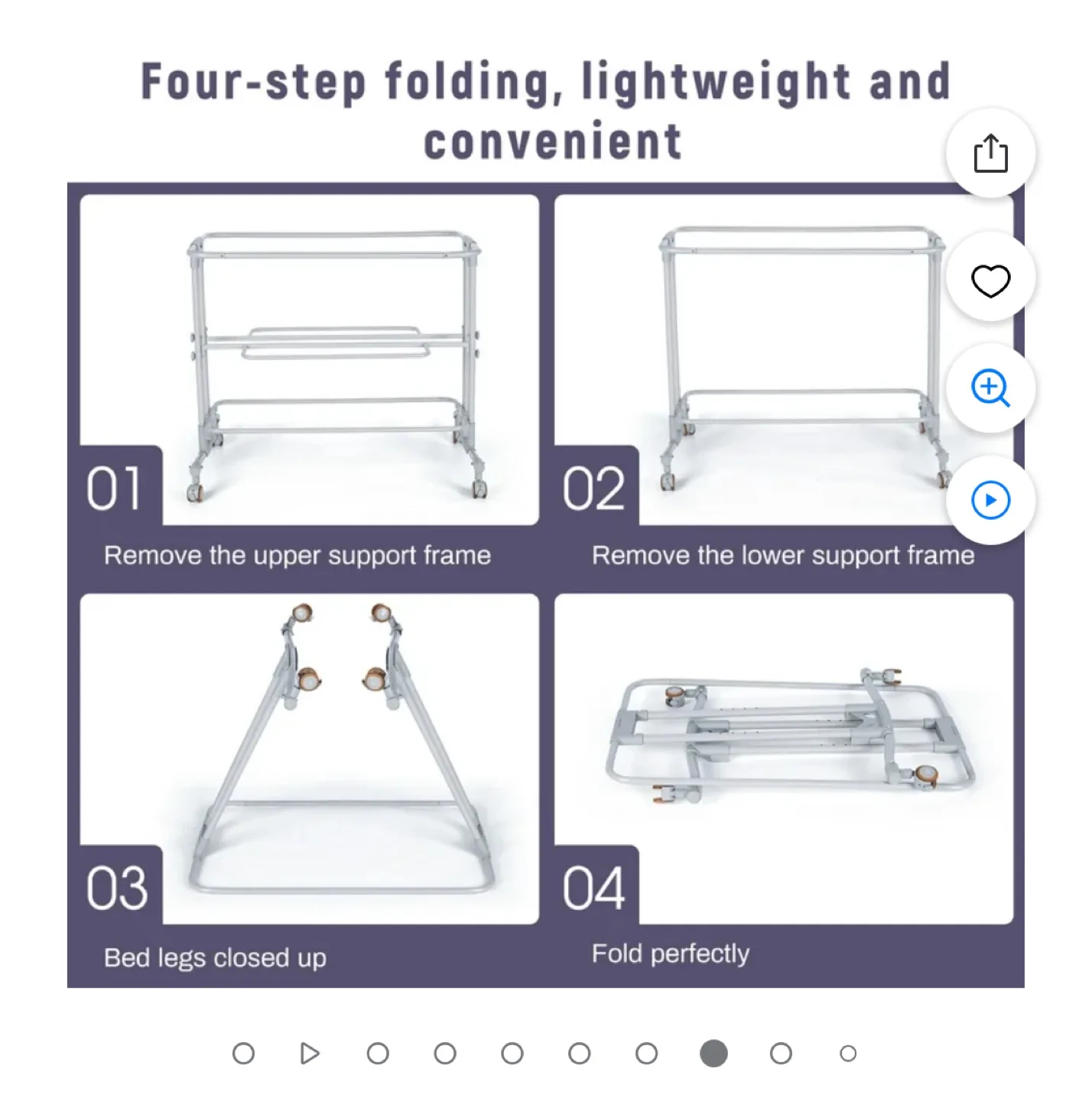 Four-step folding, lightweight and convenient

01
Remove the upper support frame

02
Remove the lower support frame

03
Bed legs closed up

04
Fold perfectly