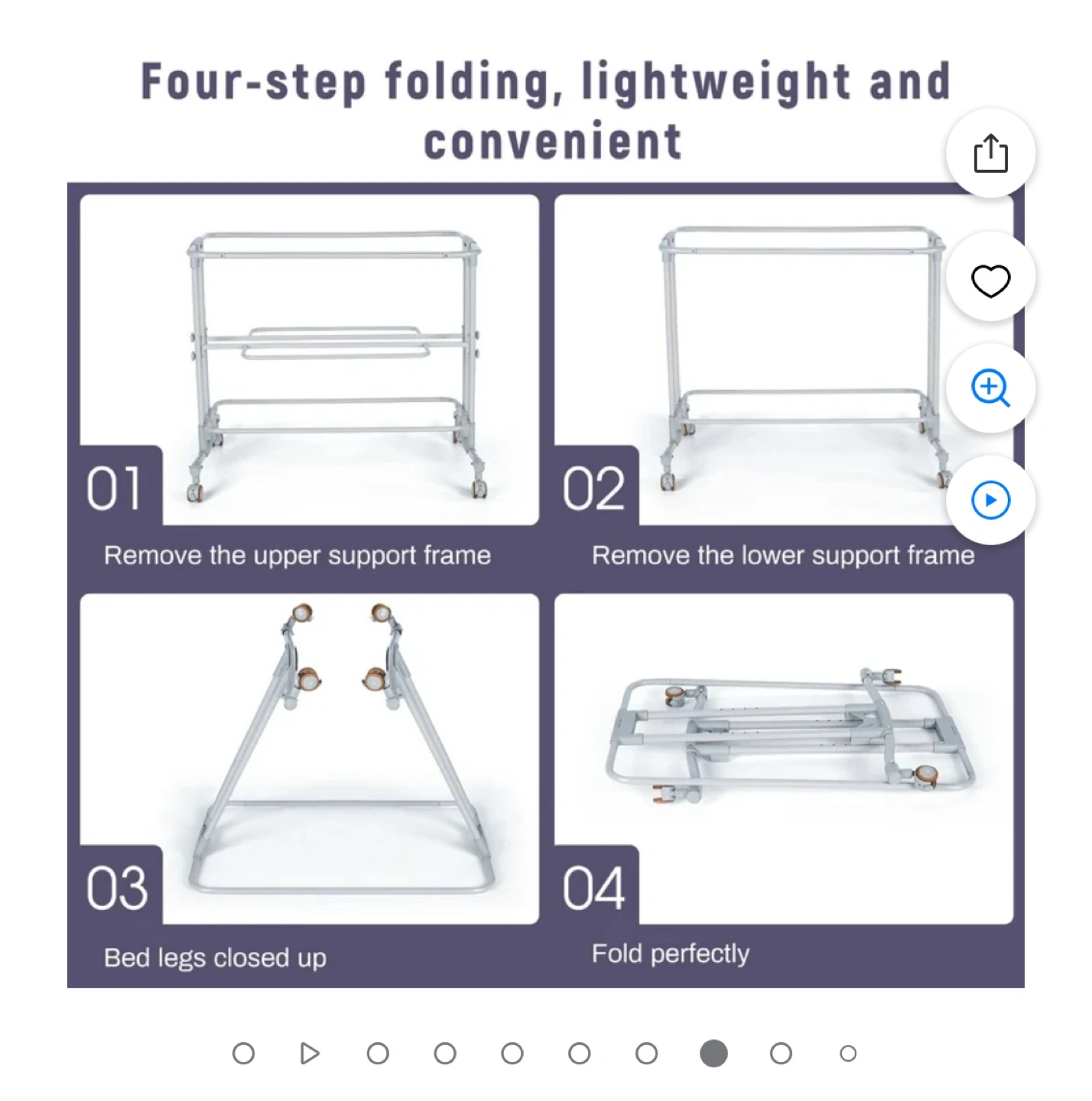 Four-step folding, lightweight and convenient

01

Remove the upper support frame

02

Remove the lower support frame

03

Bed legs closed up

04

Fold perfectly