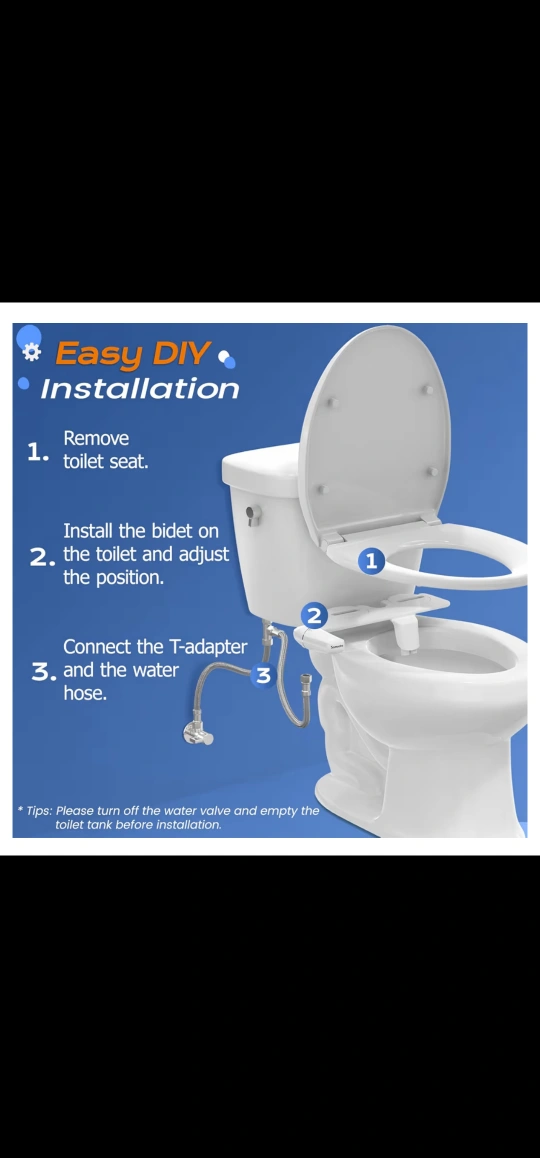 Easy DIY Installation

1. Remove toilet seat.

2. Install the bidet on the toilet and adjust the position.

3. Connect the T-adapter and the water hose.

1

2

3

* Tips: Please turn off the water valve and empty the toilet tank before installation.