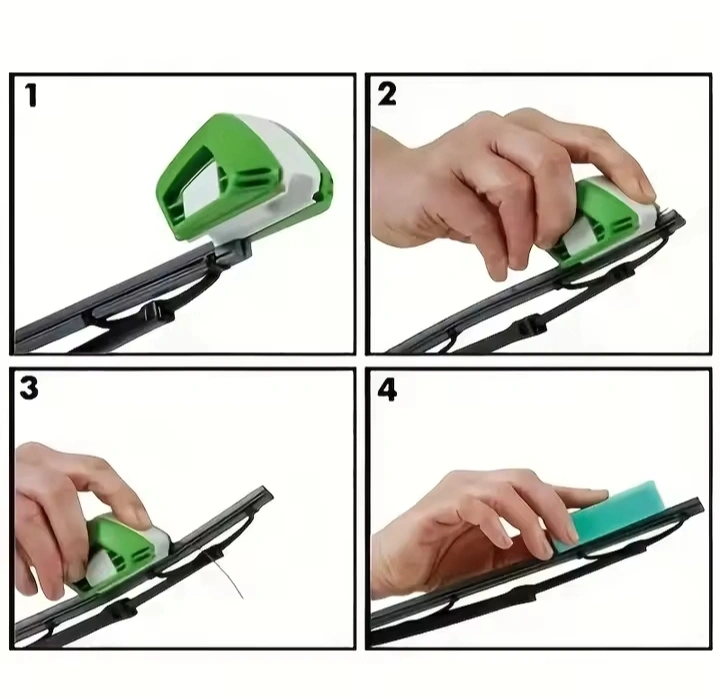 1

2

3

4