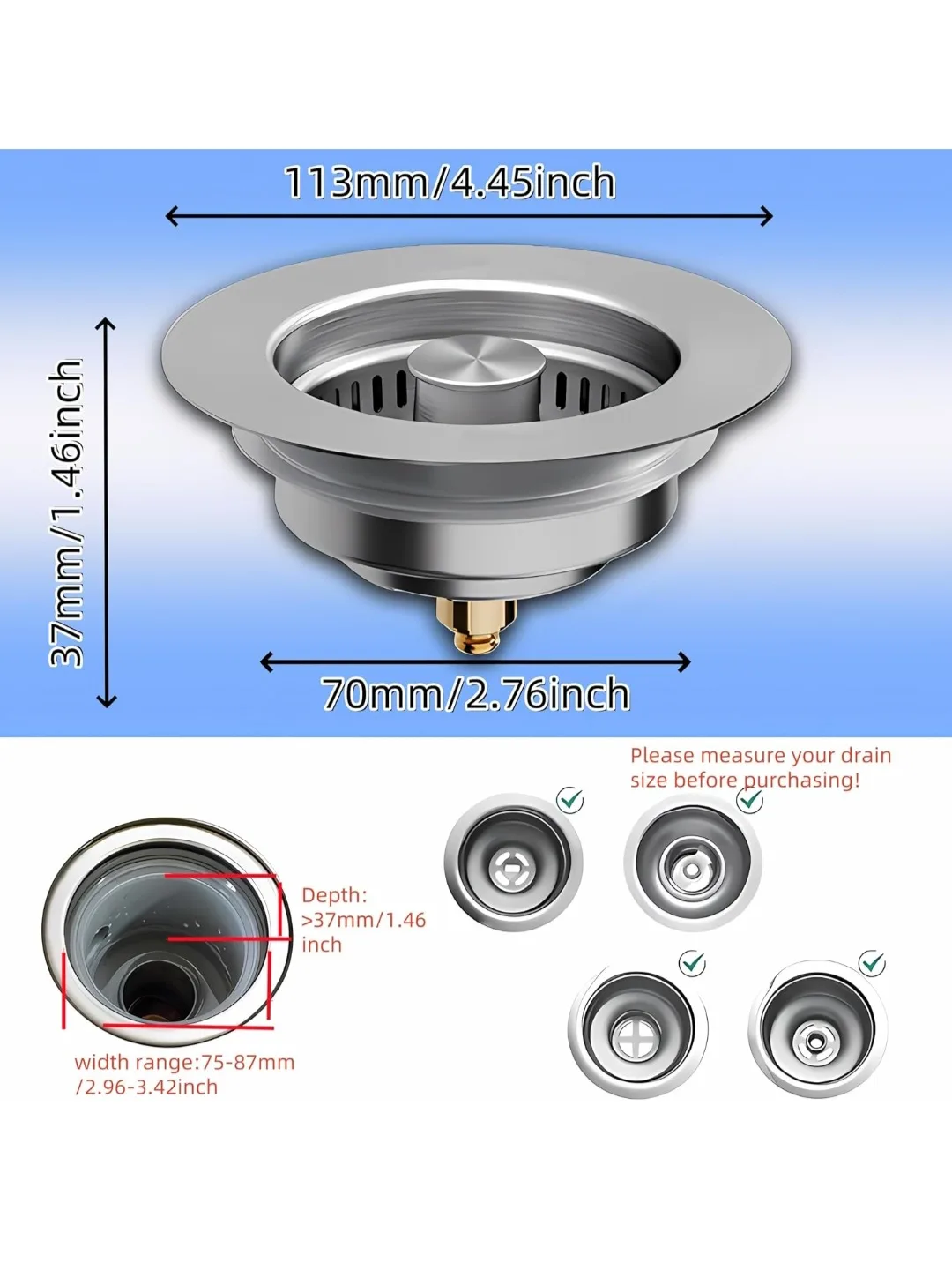 113mm/4.45inch

37mm/1.46inch

70mm/2.76inch

Please measure your drain size before purchasing!

Depth: >37mm/1.46 inch

width range:75-87mm /2.96-3.42inch