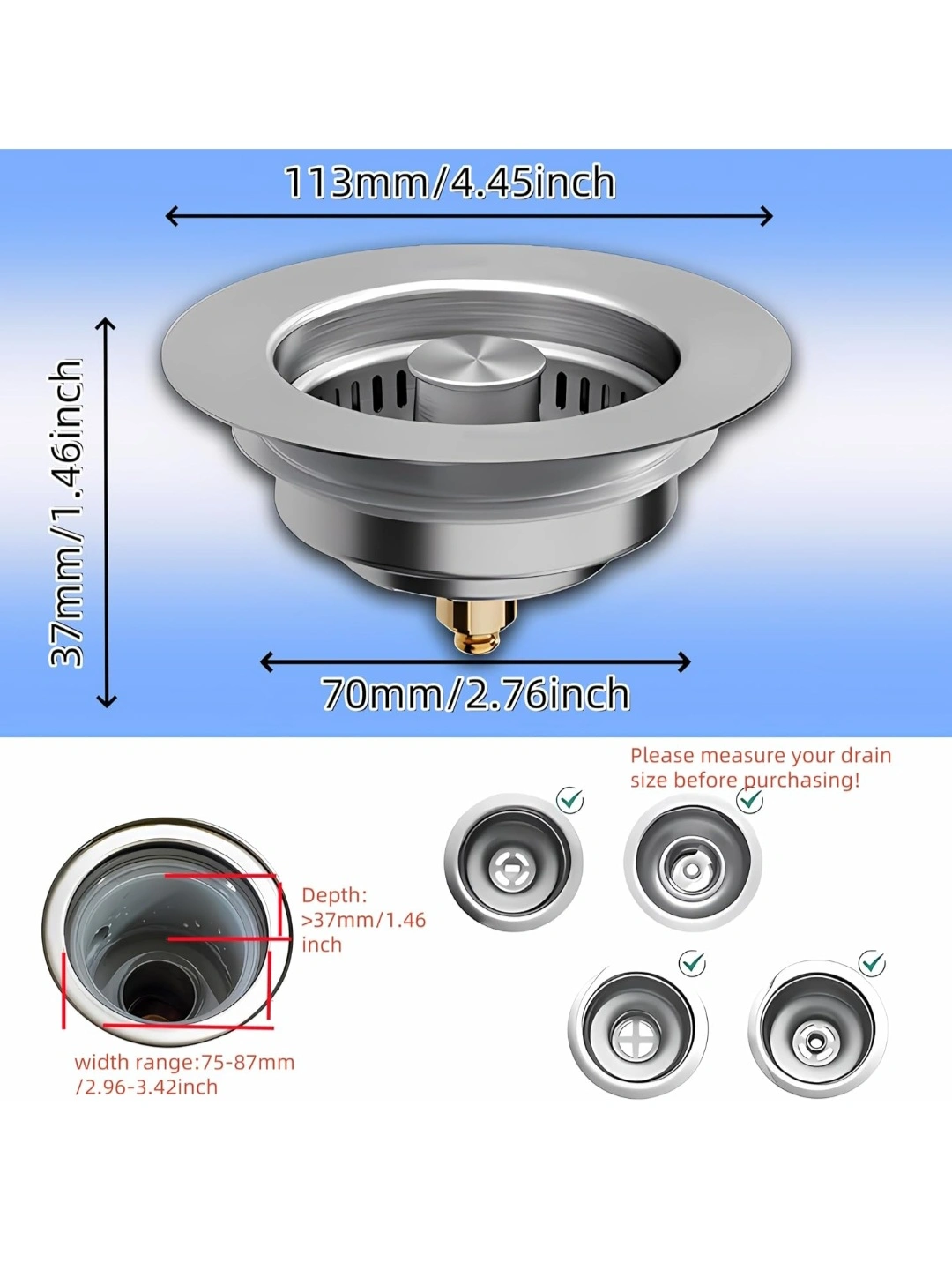 113mm/4.45inch

37mm/1.46inch

70mm/2.76inch

Please measure your drain size before purchasing!

Depth: >37mm/1.46 inch

width range:75-87mm /2.96-3.42inch