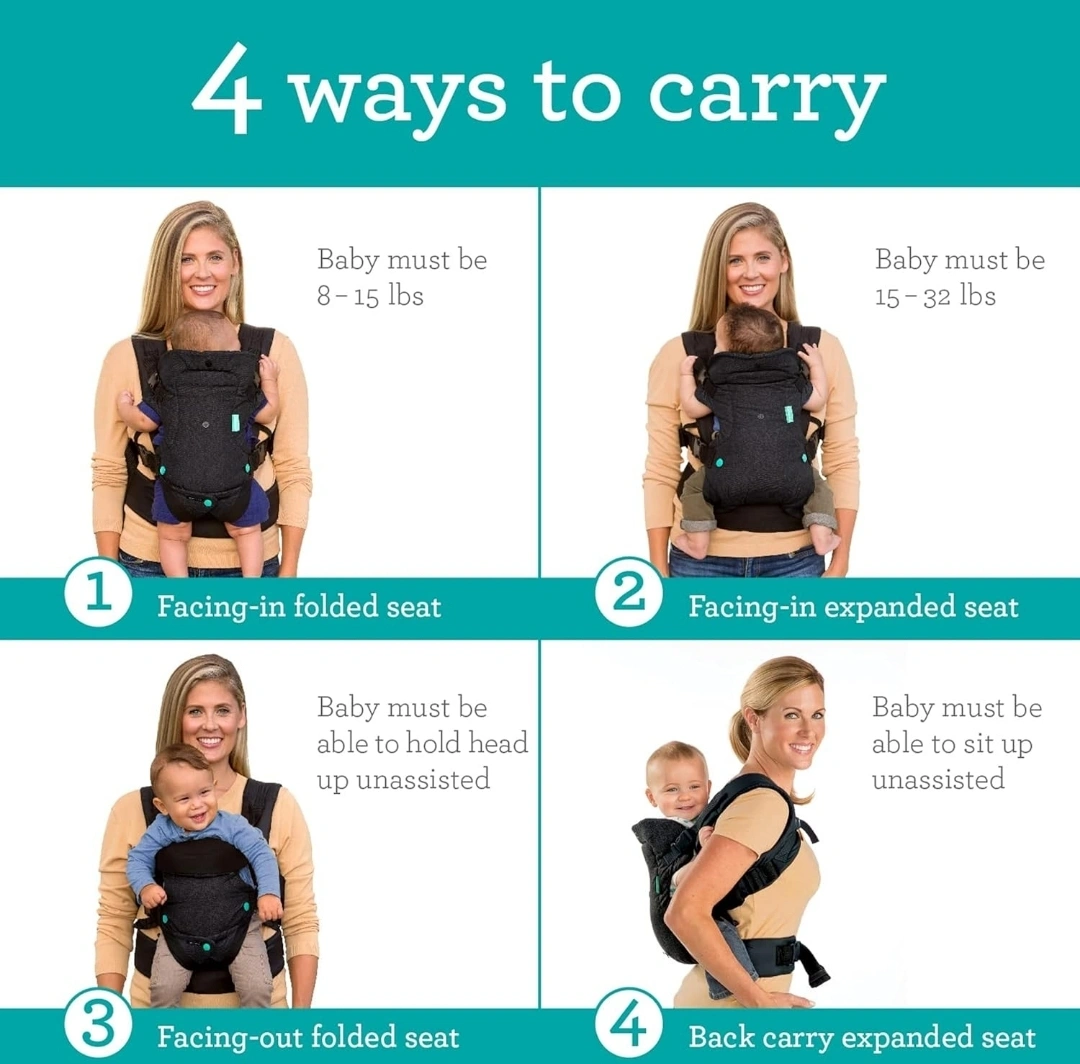 4 ways to carry

Baby must be 8 – 15 lbs

1 Facing-in folded seat

Baby must be 15 – 32 lbs

2 Facing-in expanded seat

Baby must be able to hold head up unassisted

3 Facing-out folded seat

Baby must be able to sit up unassisted

4 Back carry expanded seat