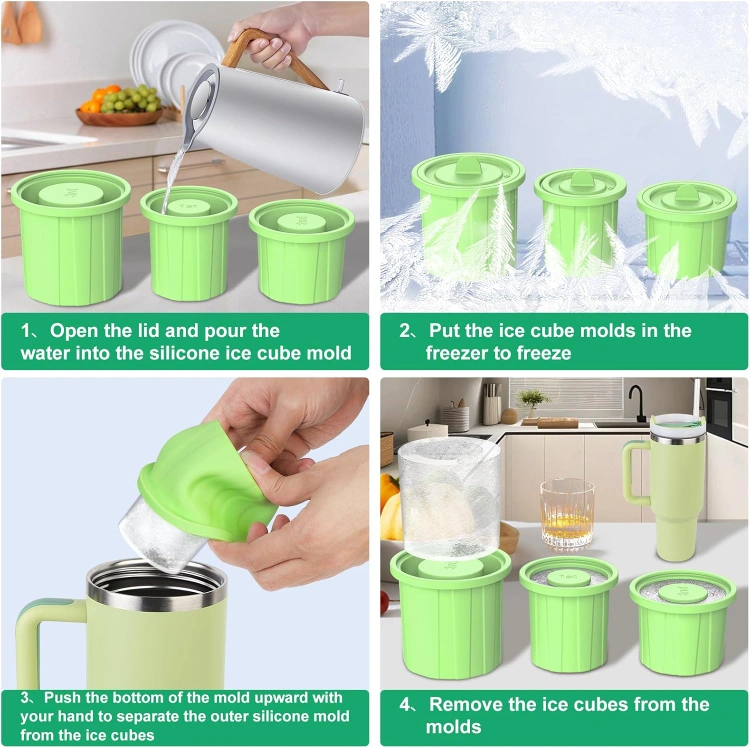 1、Open the lid and pour the water into the silicone ice cube mold

2、Put the ice cube molds in the freezer to freeze

3、Push the bottom of the mold upward with your hand to separate the outer silicone mold from the ice cubes

4、Remove the ice cubes from the molds