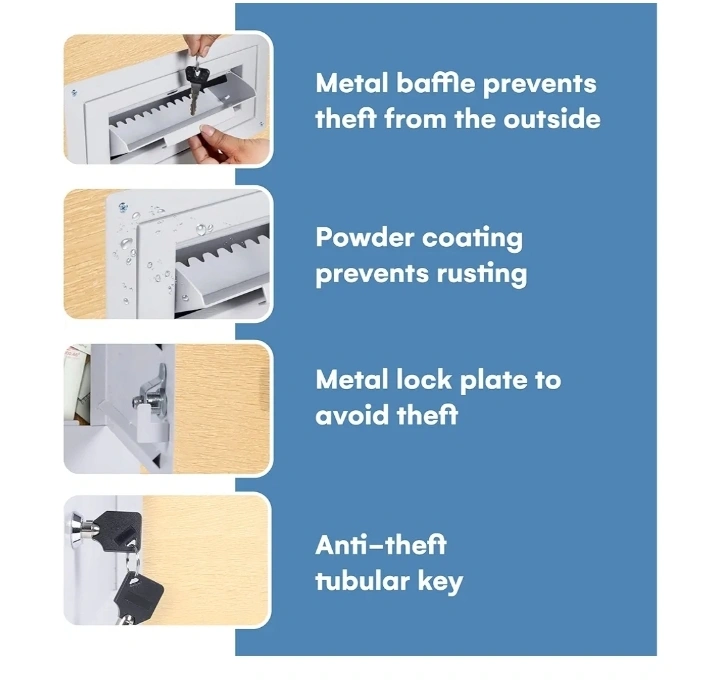 Metal baffle prevents theft from the outside

Powder coating prevents rusting

Metal lock plate to avoid theft

Anti–theft tubular key