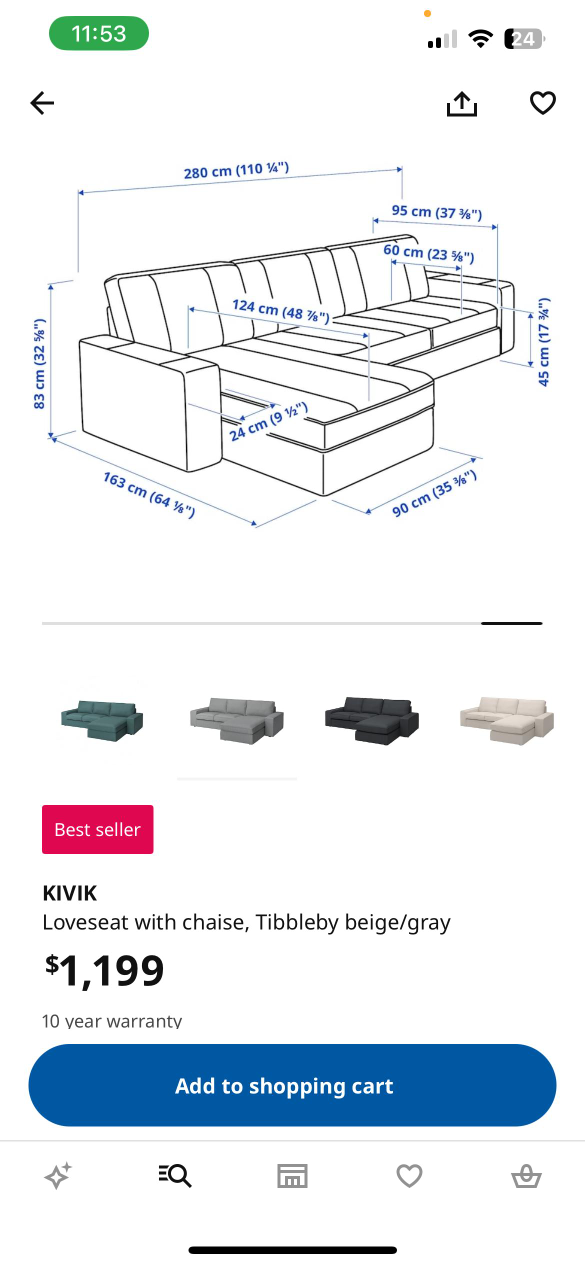 11:53

24

280 cm (110 ¼")
95 cm (37 ⅜")
60 cm (23 ⅝")
124 cm (48 ⅞")
83 cm (32 ⅝")
45 cm (17 ¾")
24 cm (9 ½")
163 cm (64 ⅛")
90 cm (35 ⅜")

Best seller

KIVIK
Loveseat with chaise, Tibbleby beige/gray

$1,199

10 year warranty

Add to shopping cart