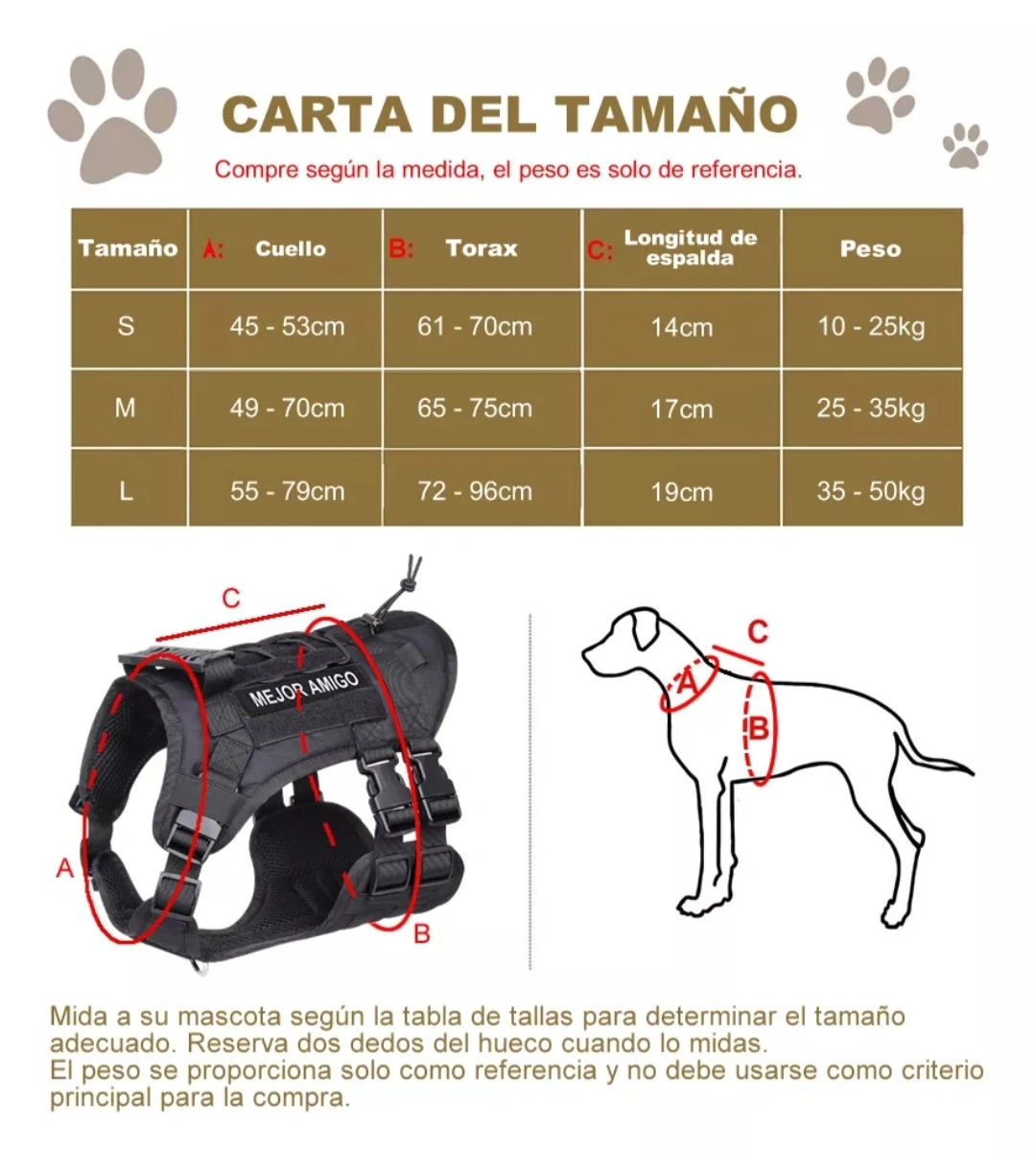 CARTA DEL TAMAÑO

Compre según la medida, el peso es solo de referencia.

| Tamaño | A: Cuello | B: Torax | C: Longitud de espalda | Peso |
|---|---|---|---|---|
| S | 45 - 53cm | 61 - 70cm | 14cm | 10 - 25kg |
| M | 49 - 70cm | 65 - 75cm | 17cm | 25 - 35kg |
| L | 55 - 79cm | 72 - 96cm | 19cm | 35 - 50kg |

C

MEJOR AMIGO

A

B

C

A

B

Mida a su mascota según la tabla de tallas para determinar el tamaño adecuado. Reserva dos dedos del hueco cuando lo midas.
El peso se proporciona solo como referencia y no debe usarse como criterio principal para la compra.