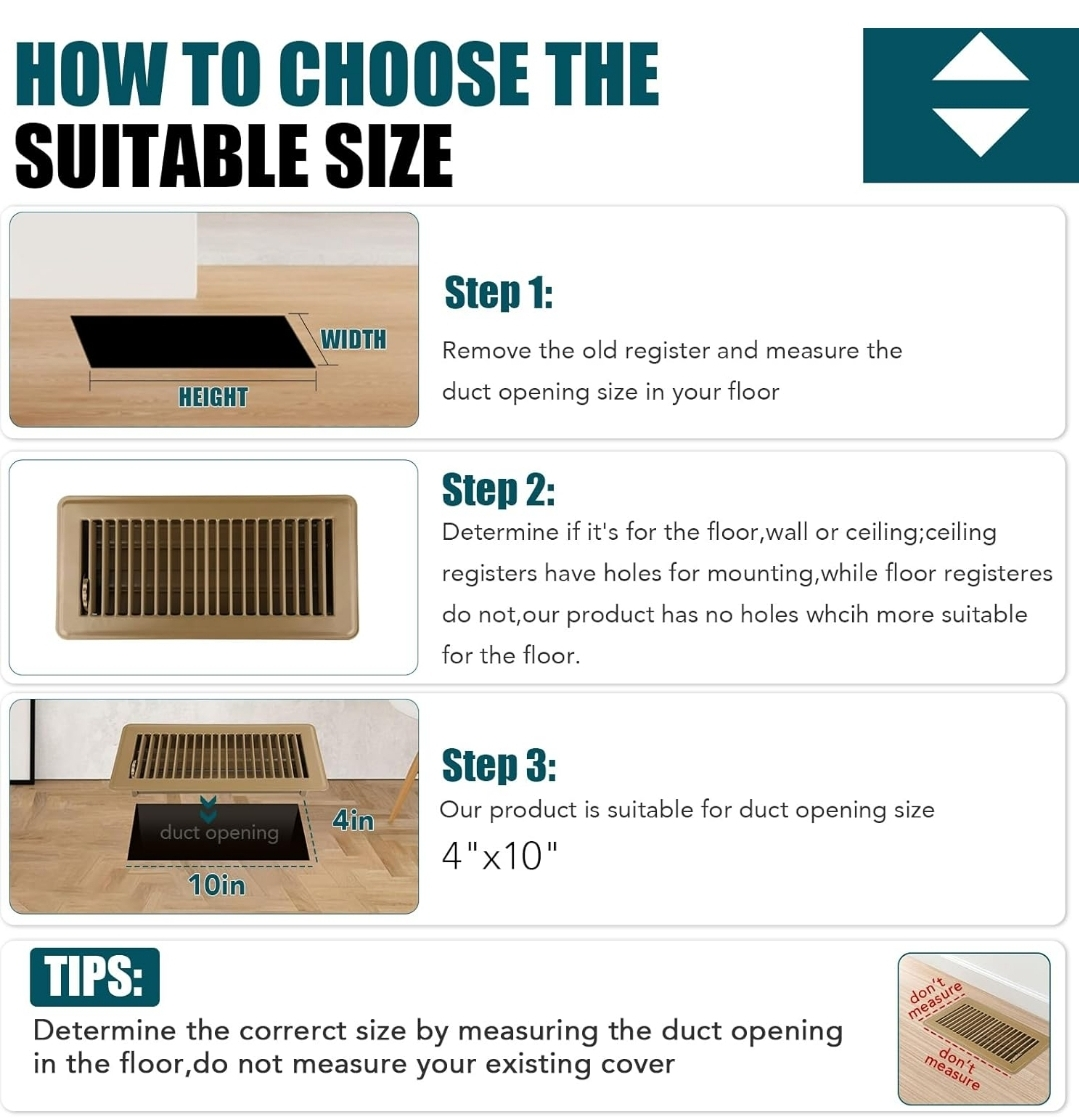 HOW TO CHOOSE THE SUITABLE SIZE

WIDTH

HEIGHT

Step 1:

Remove the old register and measure the duct opening size in your floor

Step 2:

Determine if it's for the floor,wall or ceiling;ceiling registers have holes for mounting,while floor registeres do not,our product has no holes whcih more suitable for the floor.

duct opening

4in

10in

Step 3:

Our product is suitable for duct opening size 4"x10"

TIPS:

Determine the correrct size by measuring the duct opening in the floor,do not measure your existing cover

don't measure

don't measure