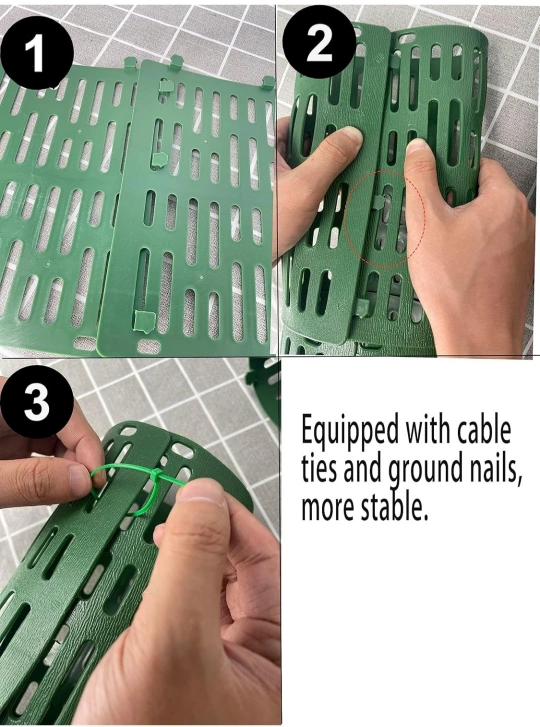 1

2

3

Equipped with cable ties and ground nails, more stable.