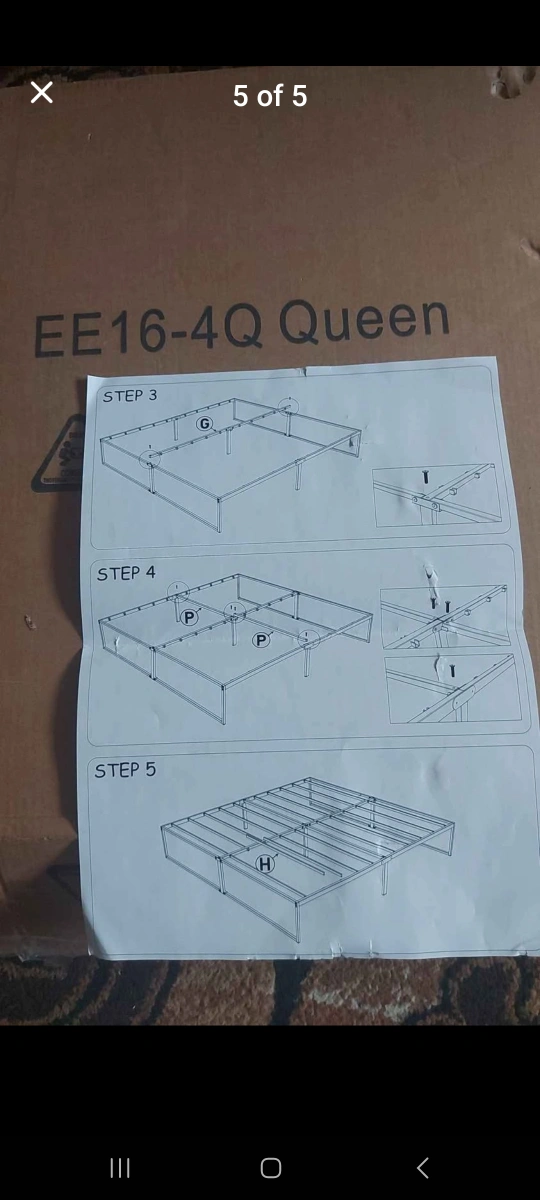 5 of 5

EE16-4Q Queen

STEP 3

G

STEP 4

P

P

STEP 5

H