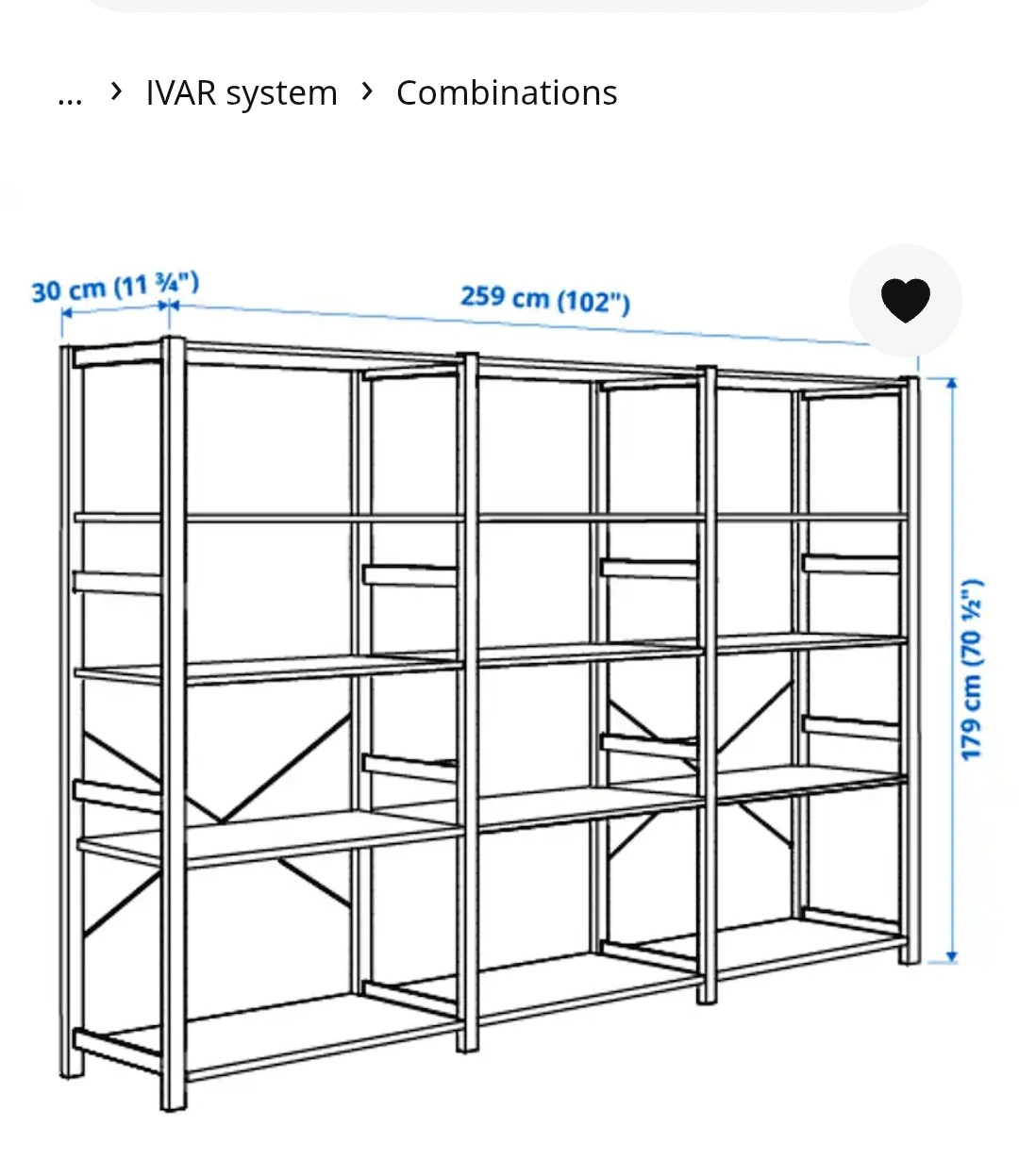 ... › IVAR system › Combinations

30 cm (11 ¾")
259 cm (102")
179 cm (70 ½")