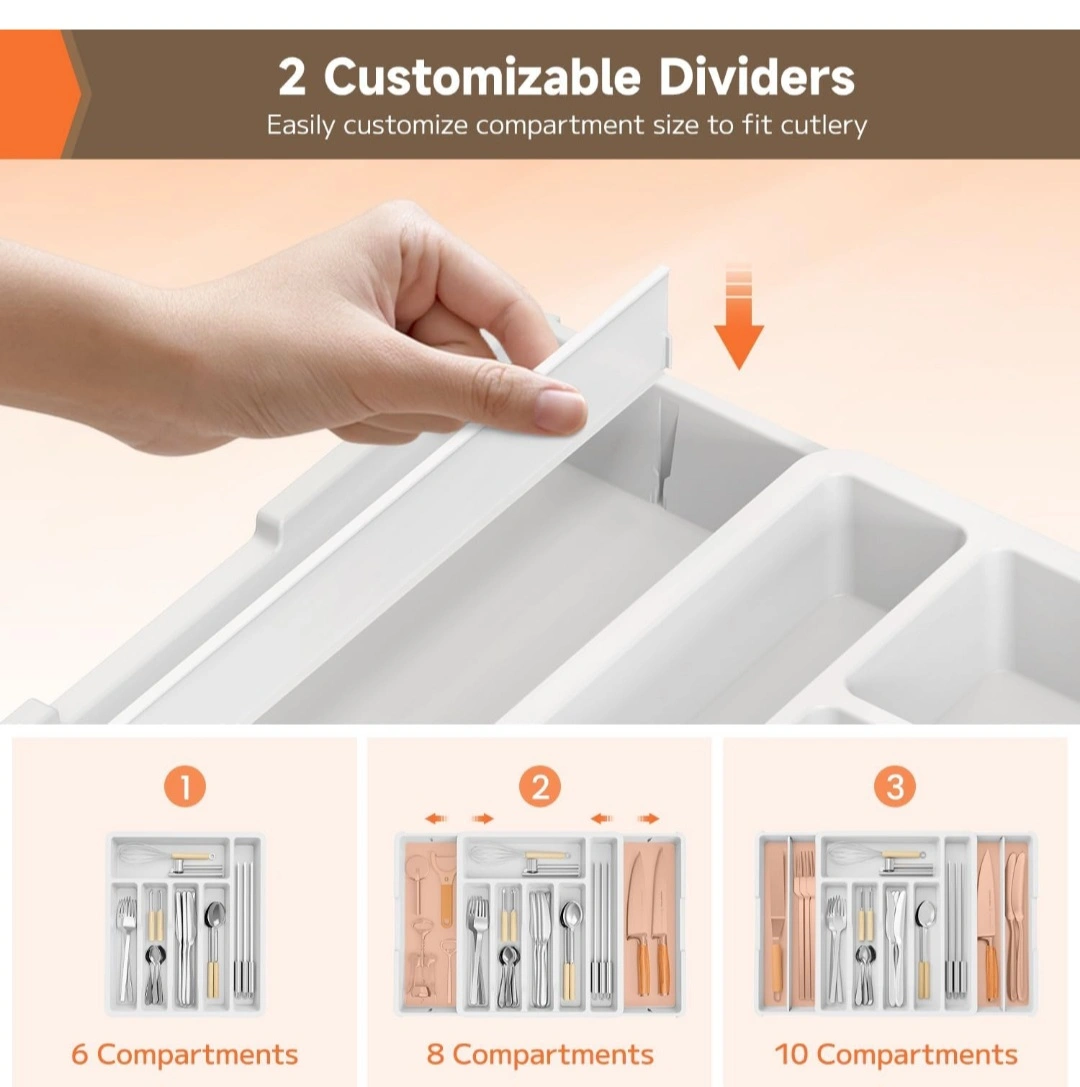 2 Customizable Dividers
Easily customize compartment size to fit cutlery

1
6 Compartments

2
8 Compartments

3
10 Compartments