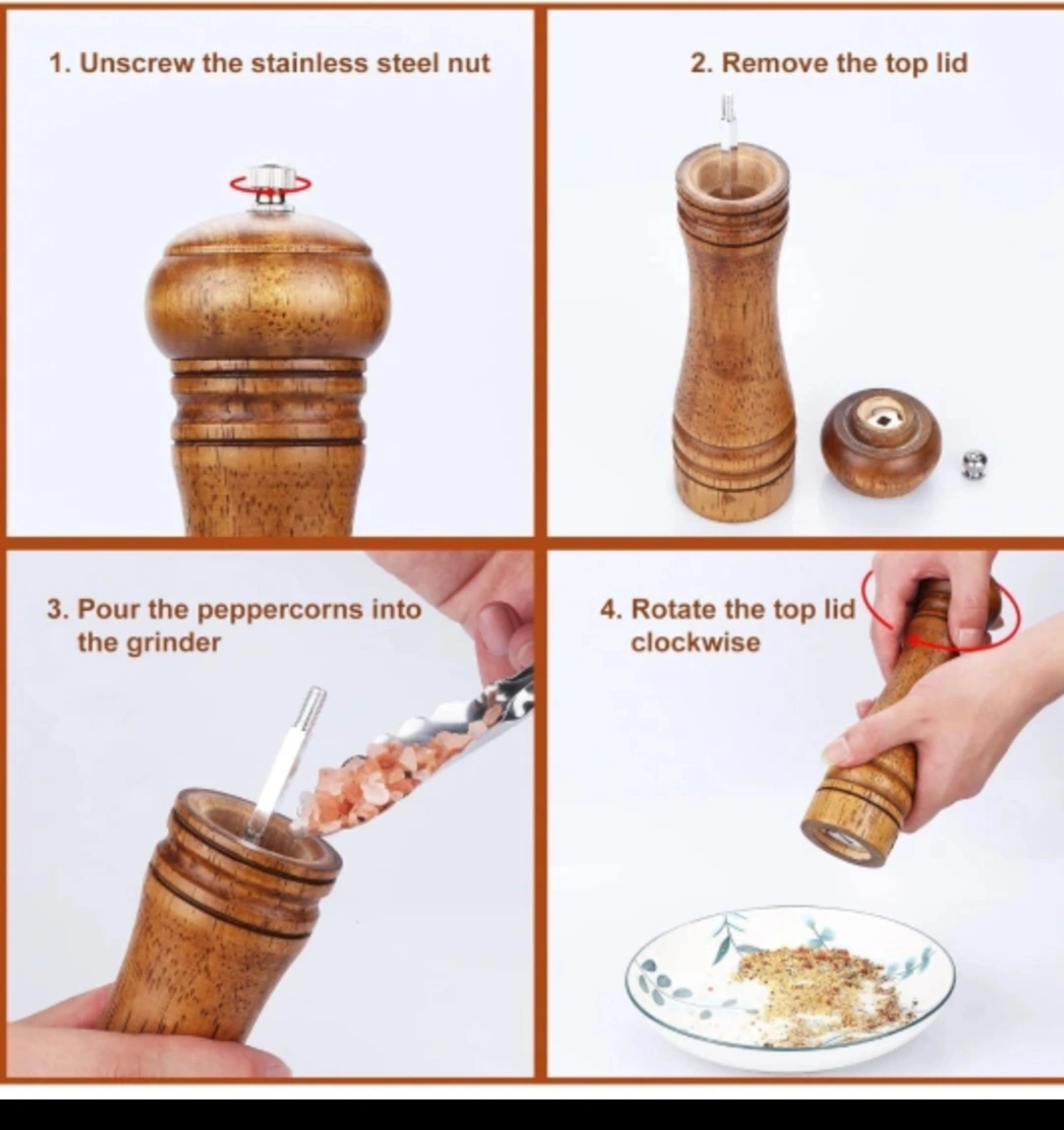 1. Unscrew the stainless steel nut

2. Remove the top lid

3. Pour the peppercorns into the grinder

4. Rotate the top lid clockwise