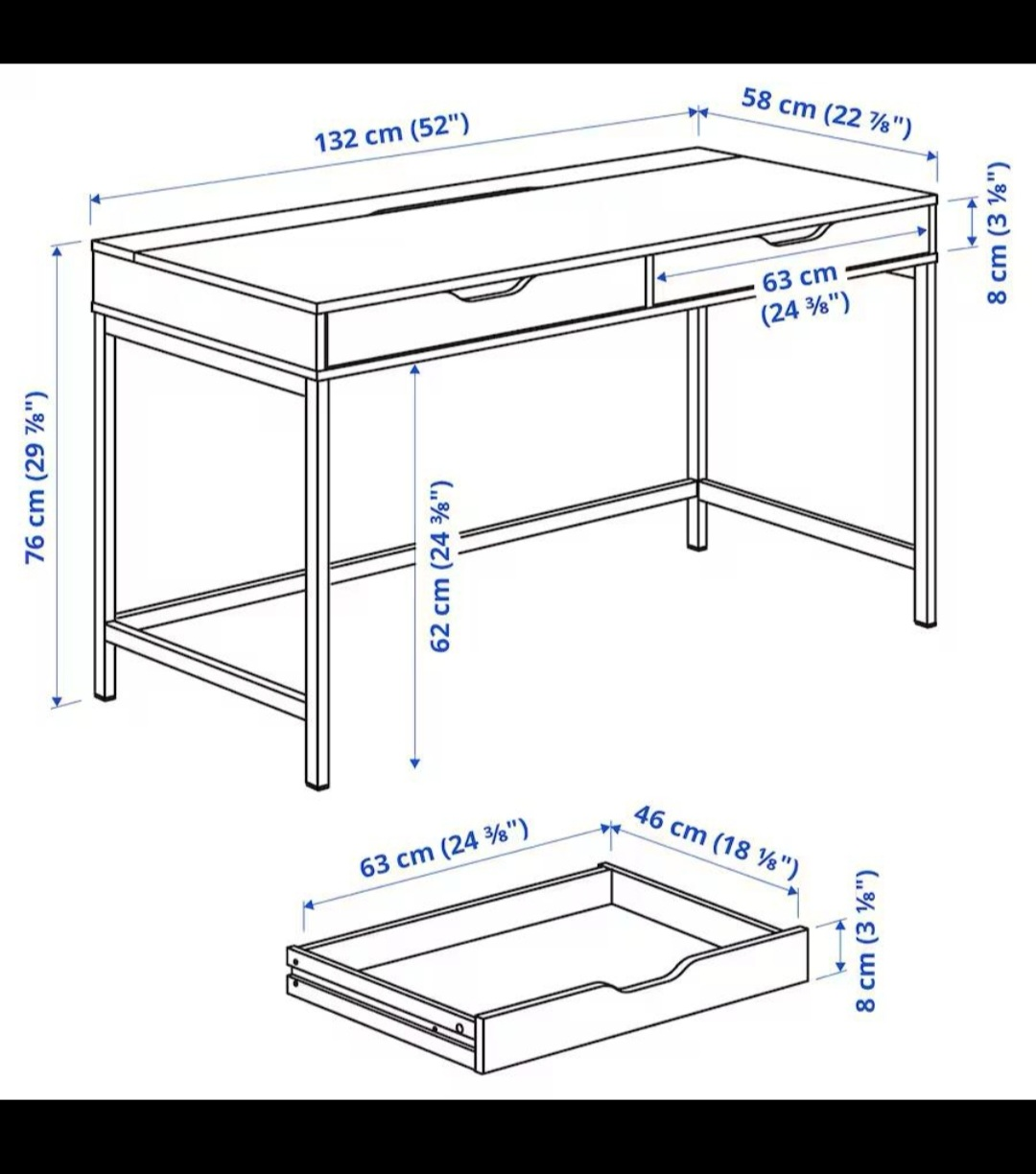 132 cm (52")

58 cm (22 ⅞")

8 cm (3 ⅛")

63 cm (24 ⅜")

76 cm (29 ⅞")

62 cm (24 ⅜")

63 cm (24 ⅜")

46 cm (18 ⅛")

8 cm (3 ⅛")