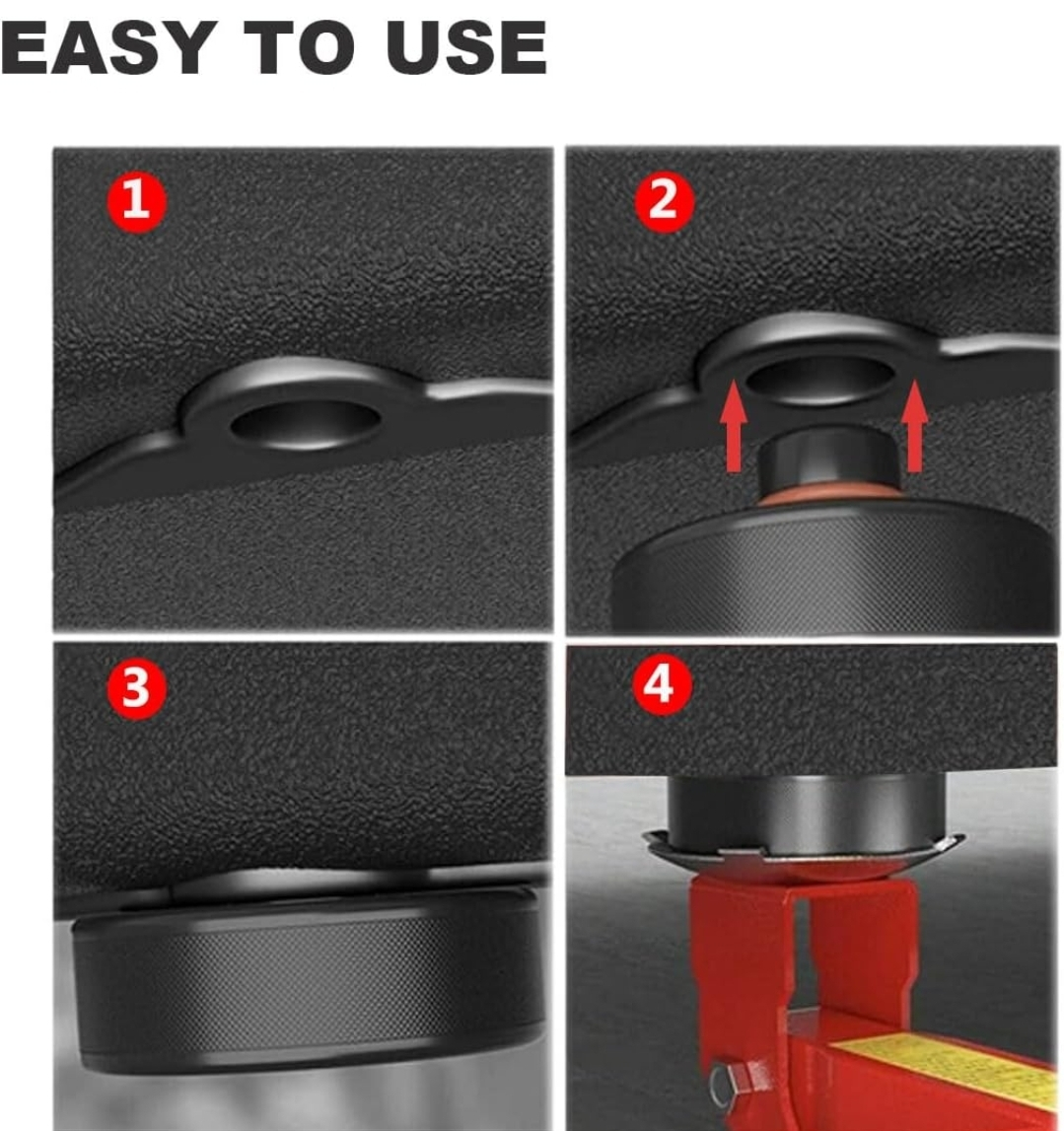 EASY TO USE

1

2

3

4