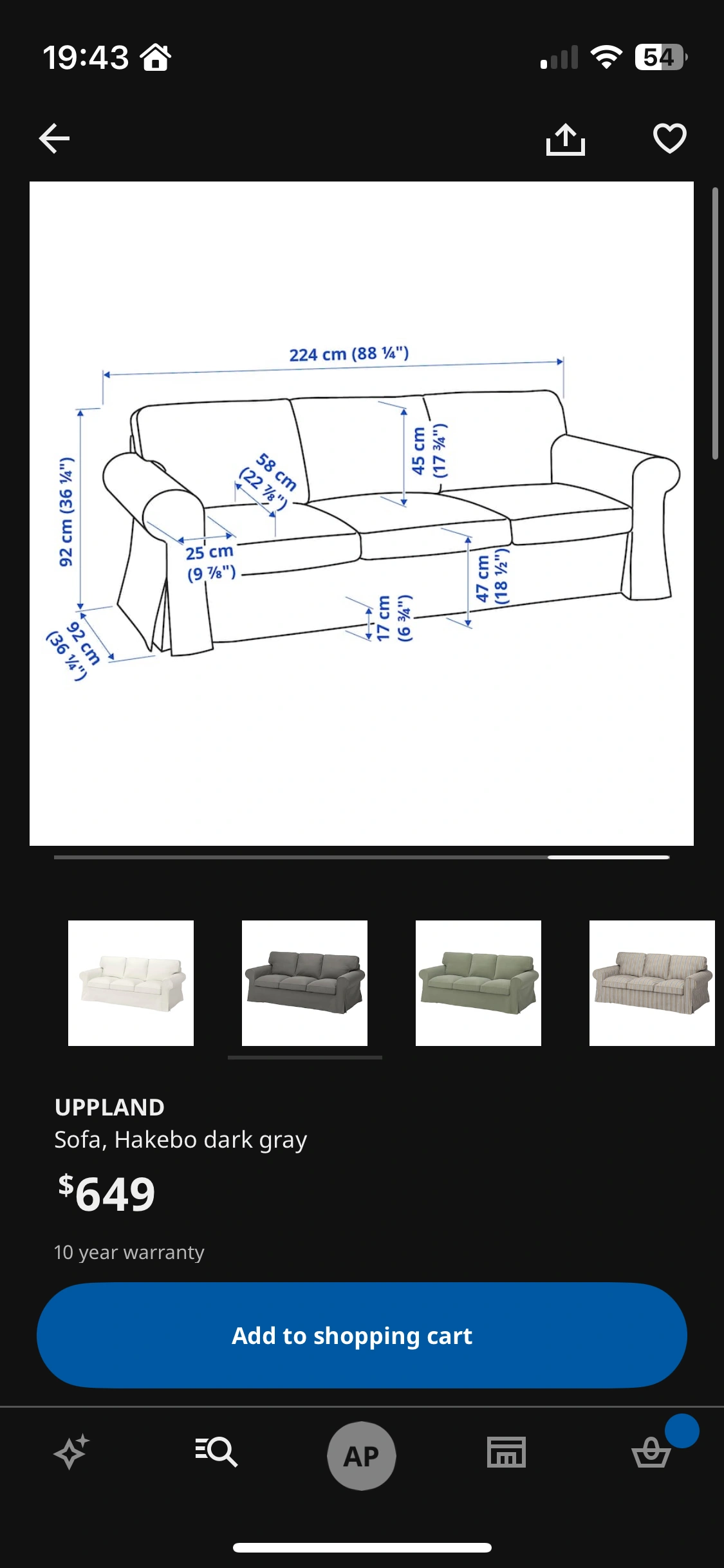 19:43

54

224 cm (88 ¼")

92 cm (36 ¼")

58 cm (22 ⅞")

45 cm (17 ¾")

25 cm (9 ⅞")

47 cm (18 ½")

17 cm (6 ¾")

92 cm (36 ¼")

UPPLAND
Sofa, Hakebo dark gray

$649

10 year warranty

Add to shopping cart

AP