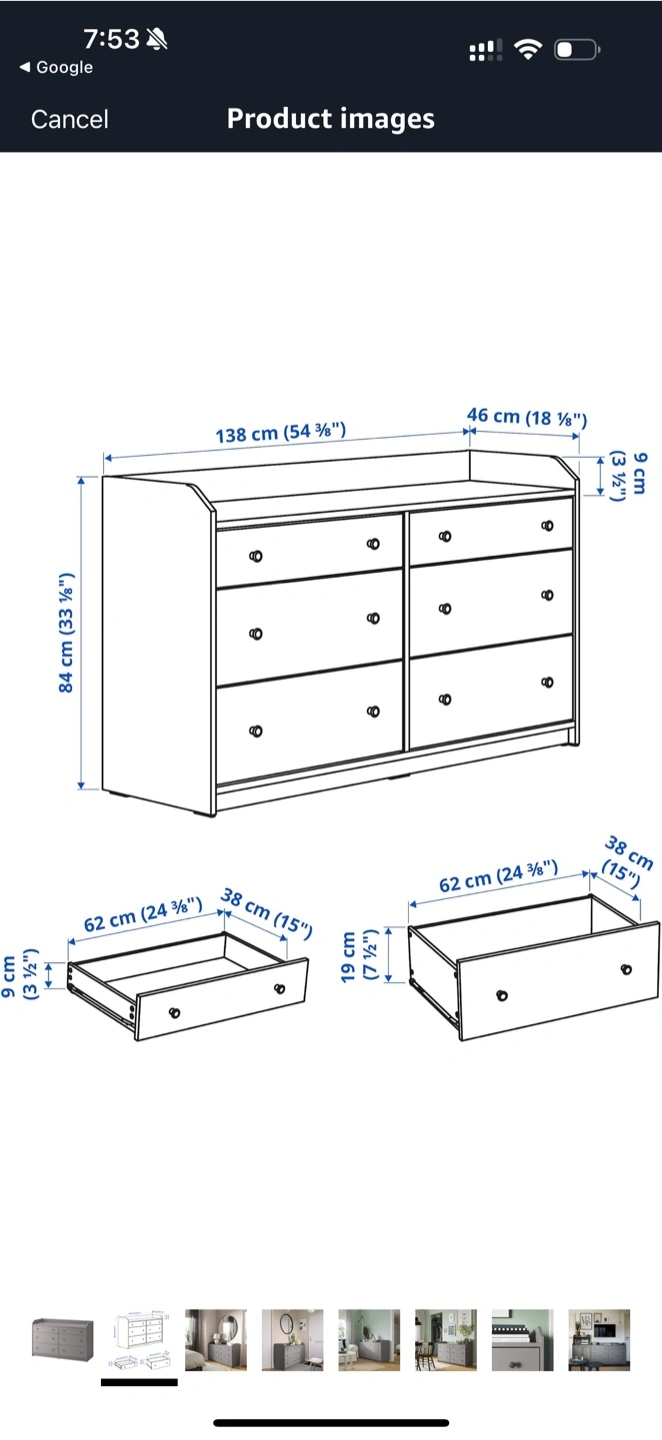 7:53

◀ Google

Cancel

Product images

138 cm (54 ⅜")

46 cm (18 ⅛")

9 cm (3 ½")

84 cm (33 ⅛")

62 cm (24 ⅜")

38 cm (15")

9 cm (3 ½")

62 cm (24 ⅜")

38 cm (15")

19 cm (7 ½")