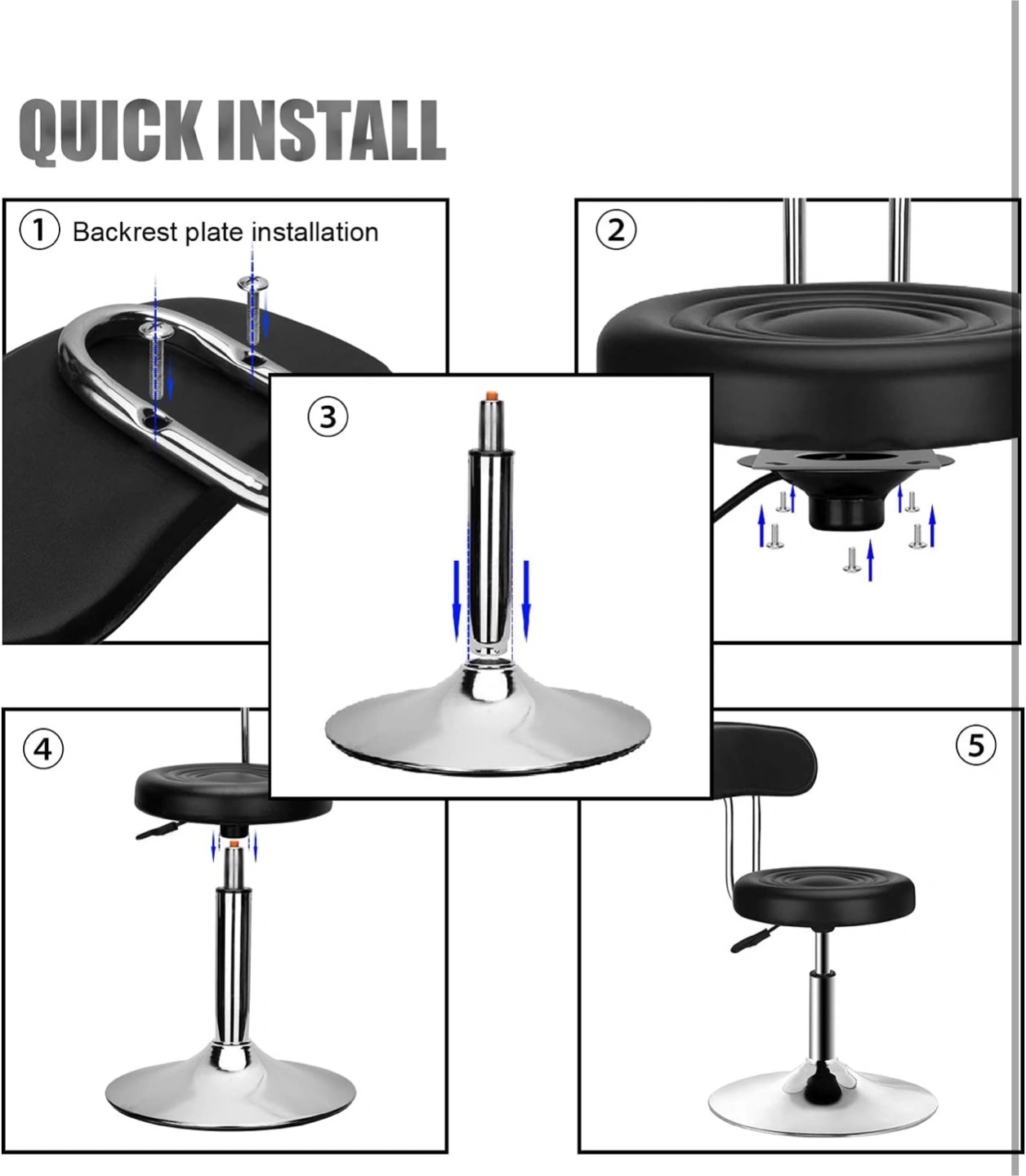 QUICK INSTALL

① Backrest plate installation

②

③

④

⑤