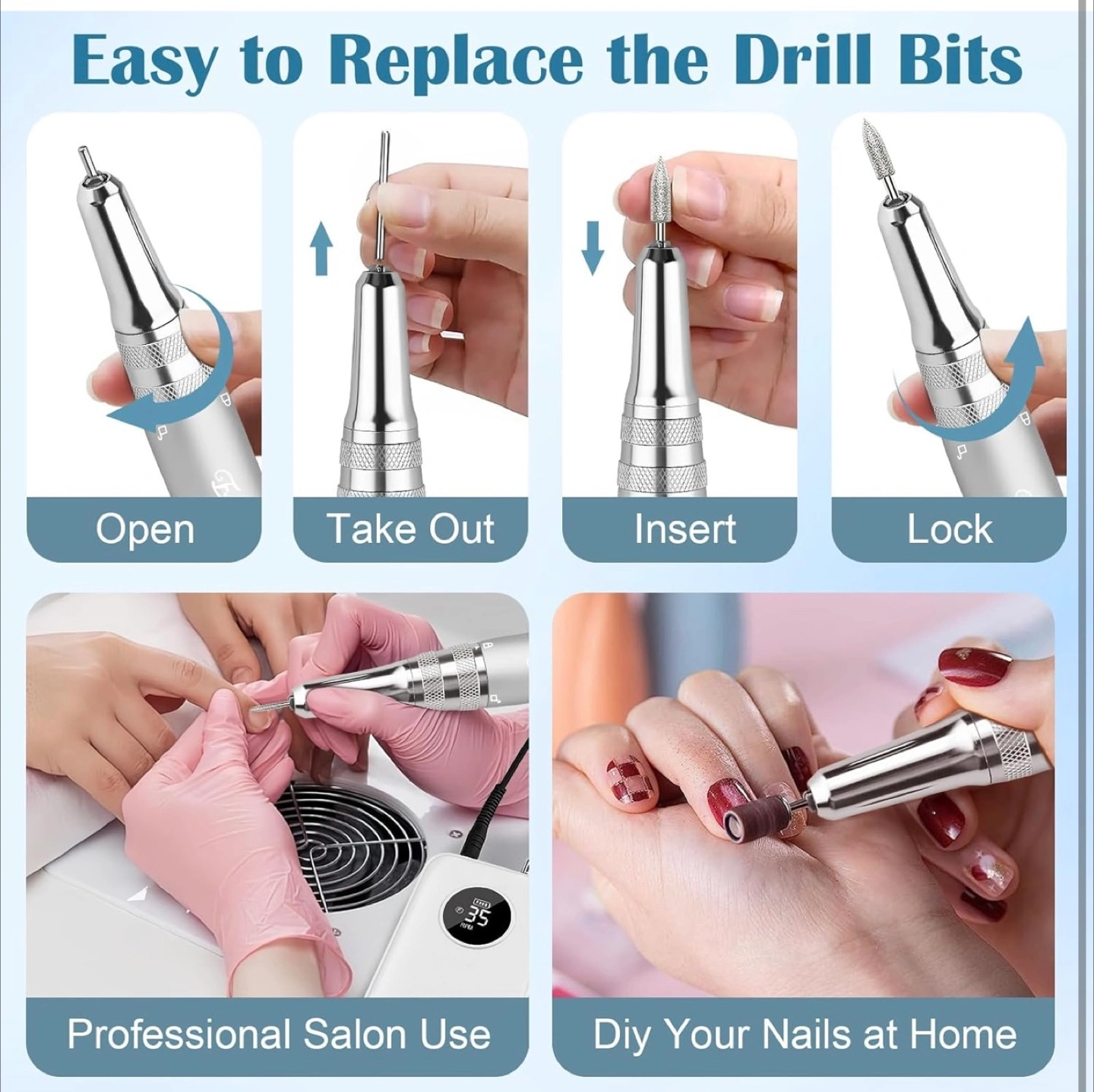 Easy to Replace the Drill Bits

Open

Take Out

Insert

Lock

35

Professional Salon Use

Diy Your Nails at Home