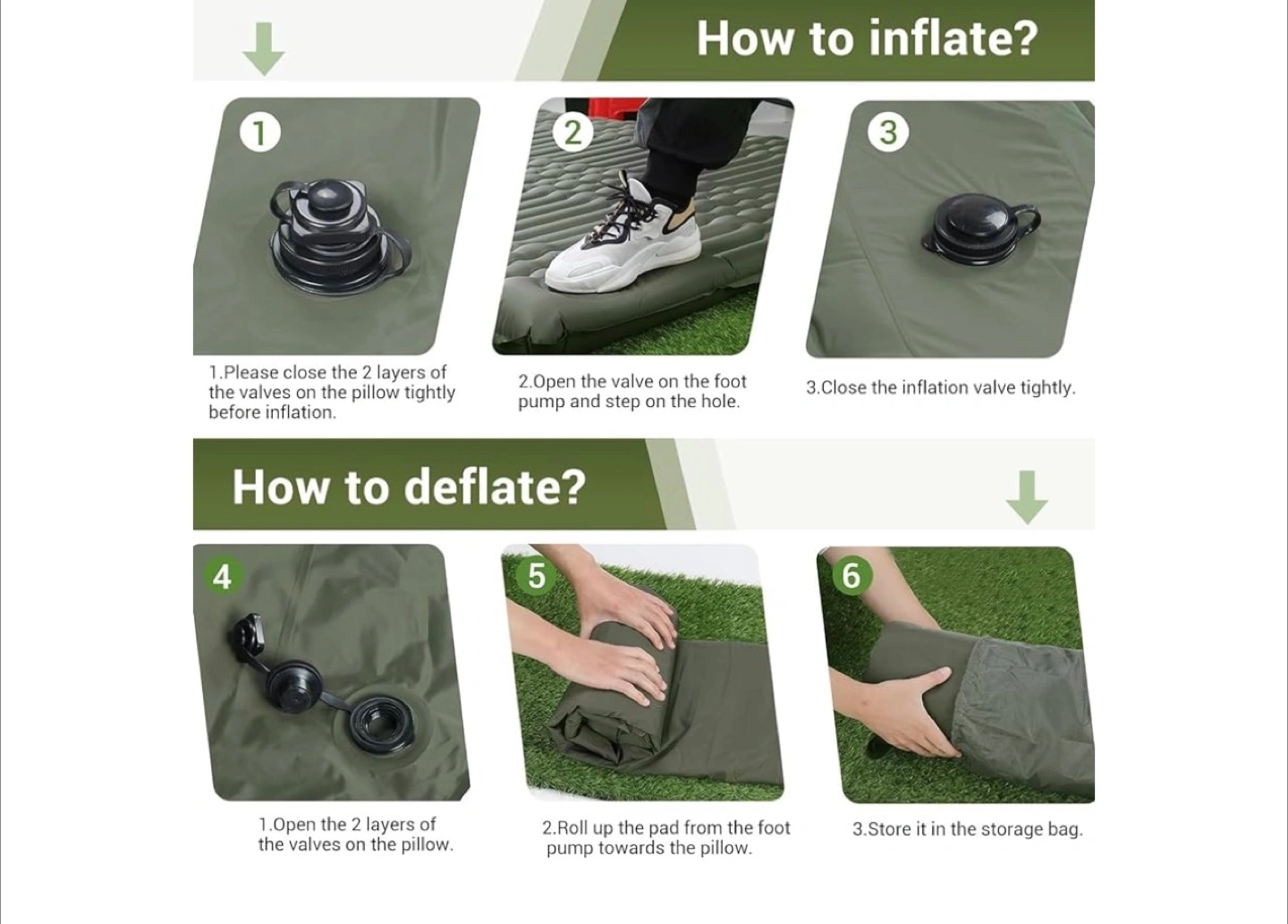 How to inflate?

1

2

3

1.Please close the 2 layers of the valves on the pillow tightly before inflation.

2.Open the valve on the foot pump and step on the hole.

3.Close the inflation valve tightly.

How to deflate?

4

5

6

1.Open the 2 layers of the valves on the pillow.

2.Roll up the pad from the foot pump towards the pillow.

3.Store it in the storage bag.